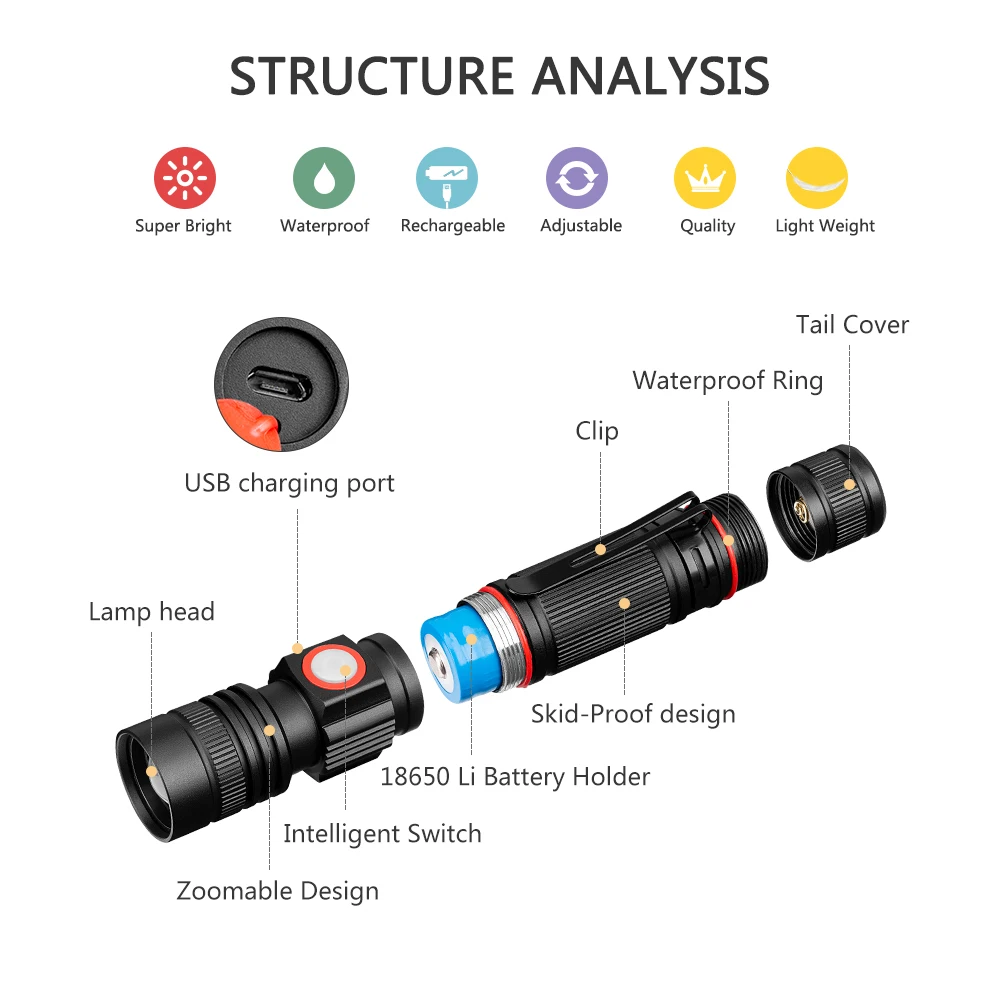 STRUCTURE ANALYSIS

Super Bright
Waterproof
Rechargeable
Adjustable
Quality
Light Weight

Tail Cover
Waterproof Ring
Clip
USB charging port
Lamp head
Skid-Proof design
18650 Li Battery Holder
Intelligent Switch
Zoomable Design