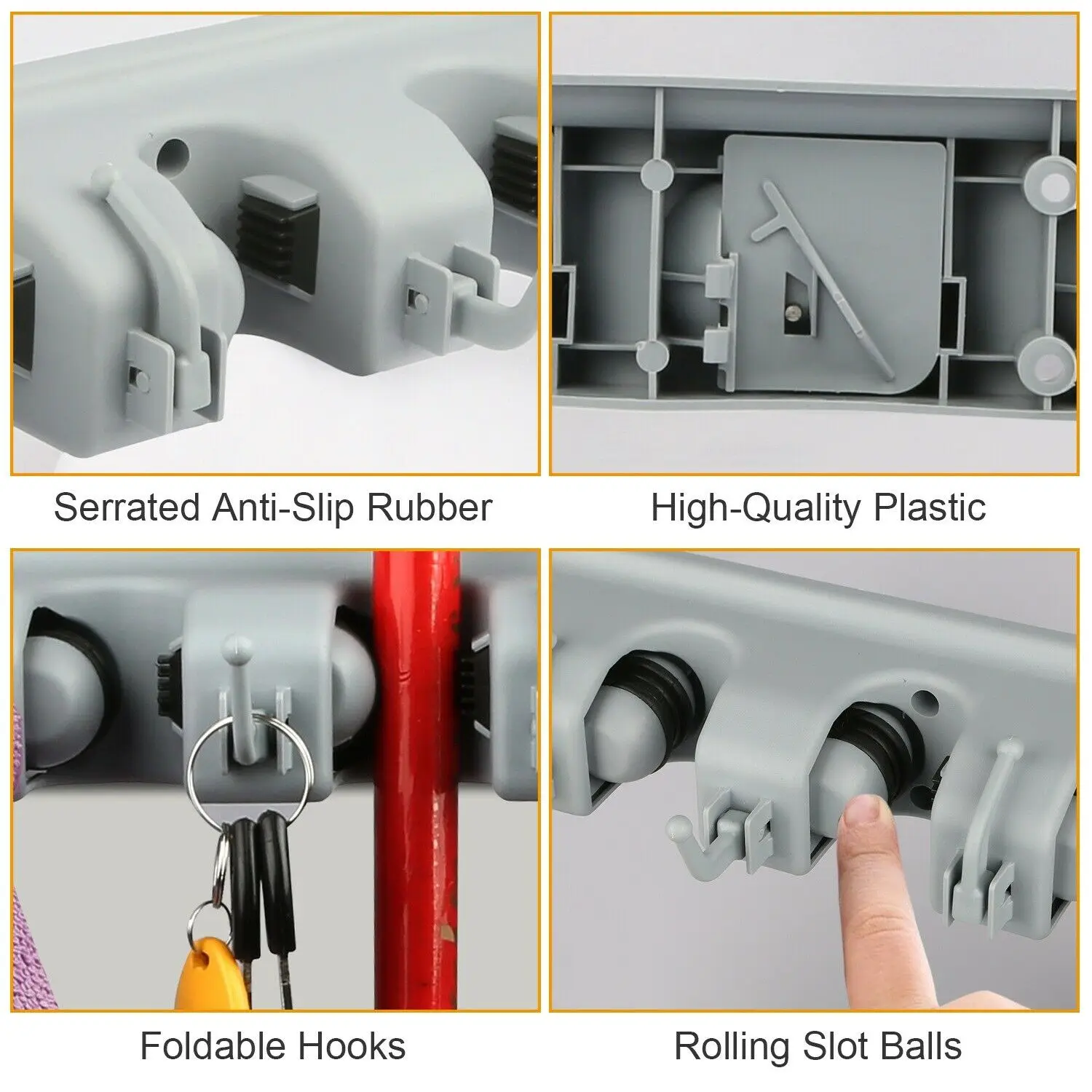 Serrated Anti-Slip Rubber

High-Quality Plastic

Foldable Hooks

Rolling Slot Balls