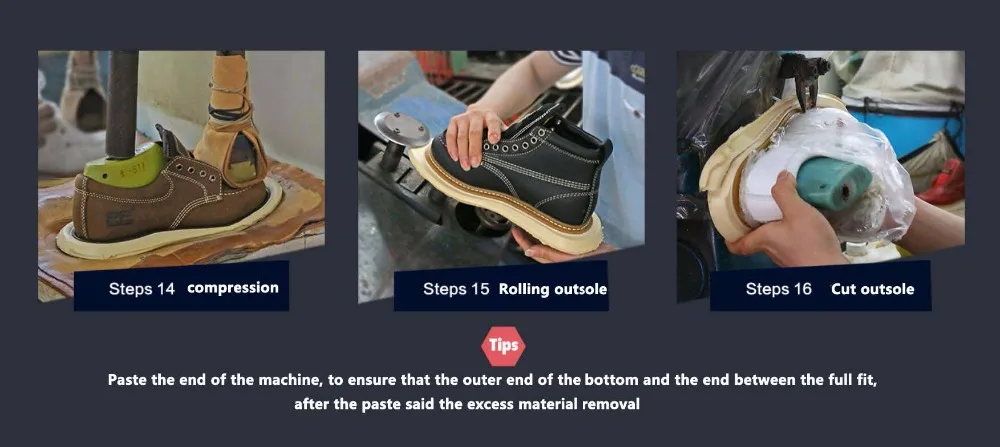 Steps 14 compression

Steps 15 Rolling outsole

Steps 16 Cut outsole

Tips

Paste the end of the machine, to ensure that the outer end of the bottom and the end between the full fit, after the paste said the excess material removal