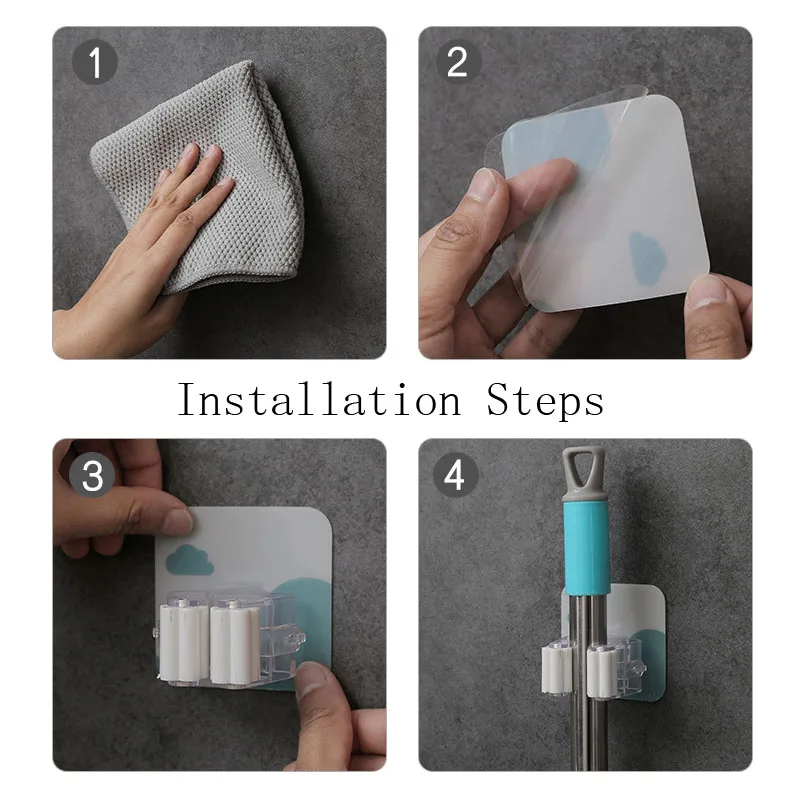 1

2

Installation Steps

3

4