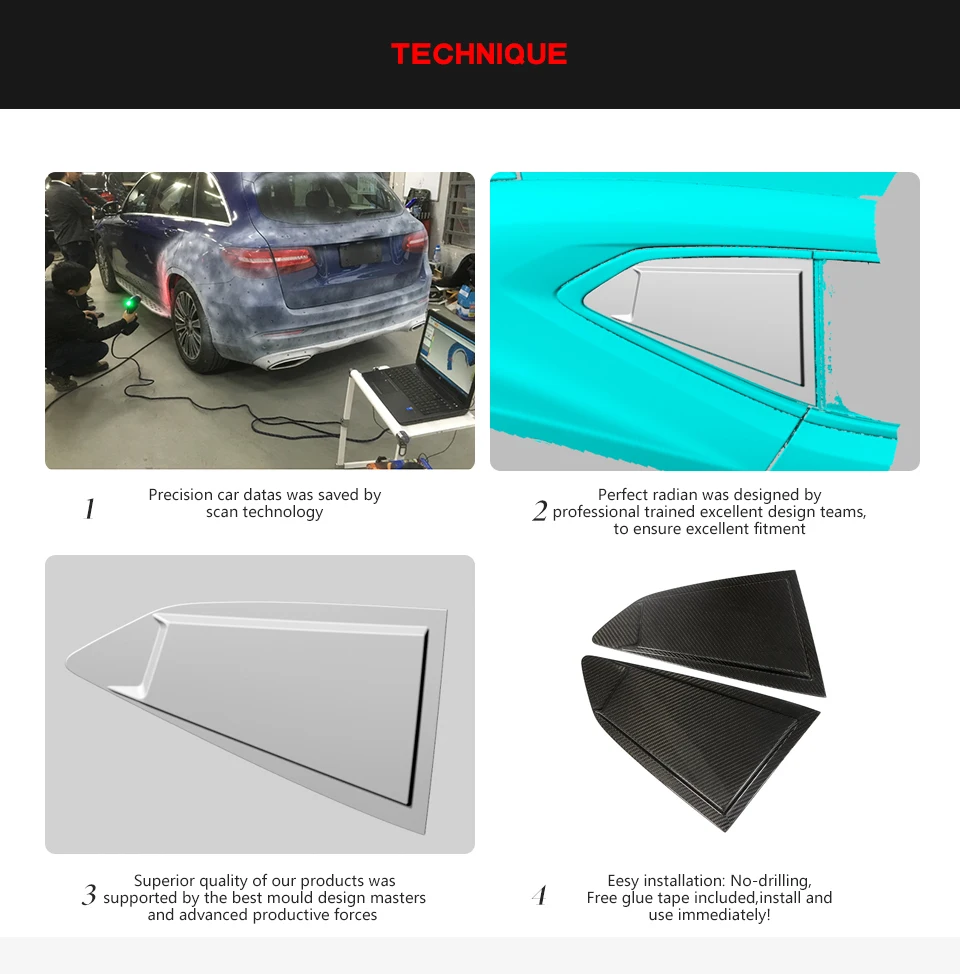 TECHNIQUE

1 Precision car datas was saved by scan technology

2 Perfect radian was designed by professional trained excellent design teams, to ensure excellent fitment

3 Superior quality of our products was supported by the best mould design masters and advanced productive forces

4 Eesy installation: No-drilling, Free glue tape included,install and use immediately!