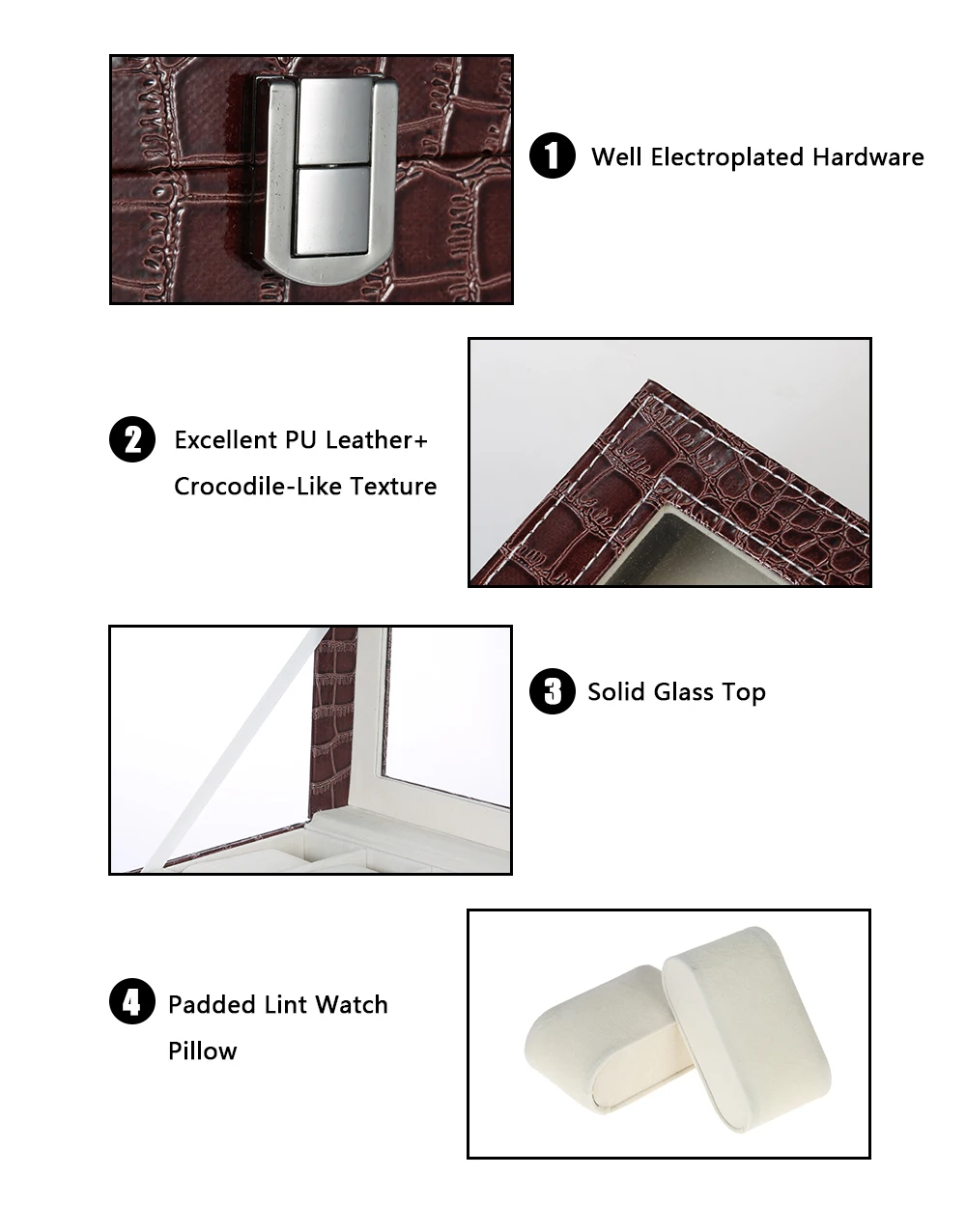 1 Well Electroplated Hardware

2 Excellent PU Leather+ Crocodile-Like Texture

3 Solid Glass Top

4 Padded Lint Watch Pillow