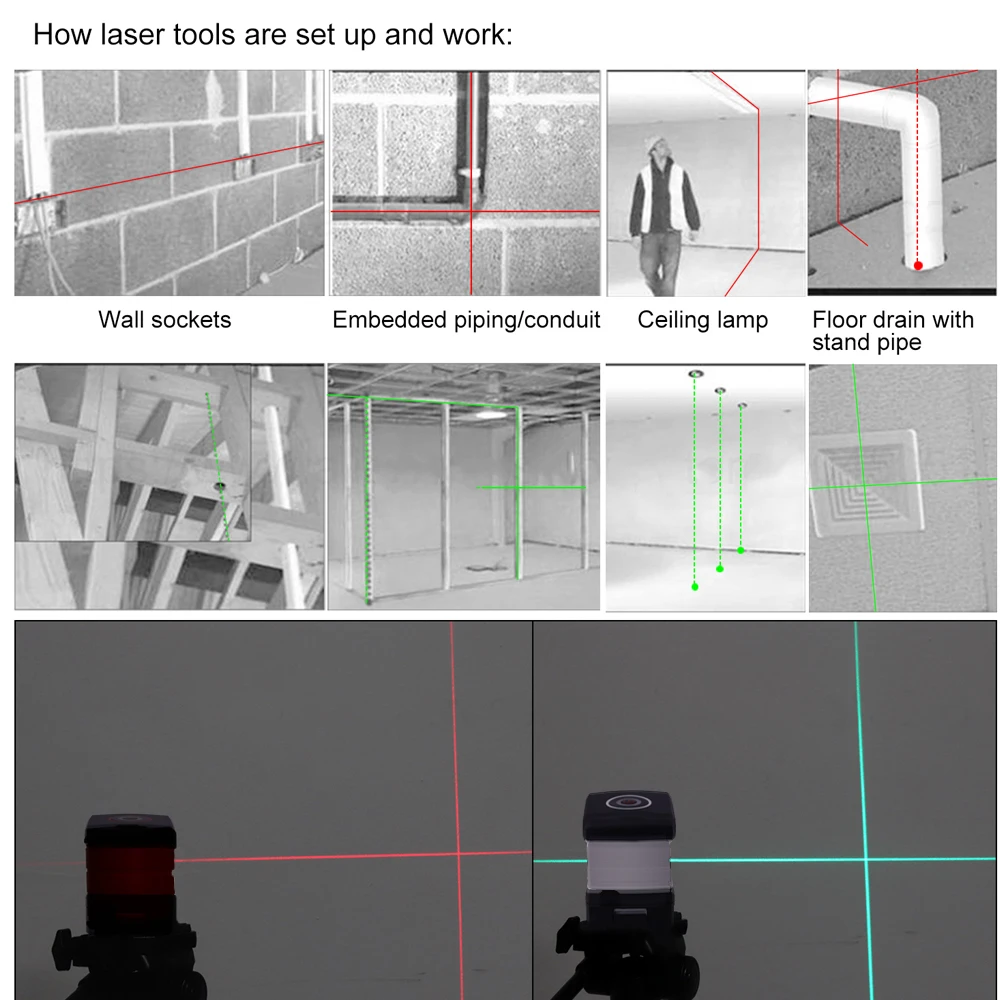 How laser tools are set up and work:

Wall sockets

Embedded piping/conduit

Ceiling lamp

Floor drain with stand pipe