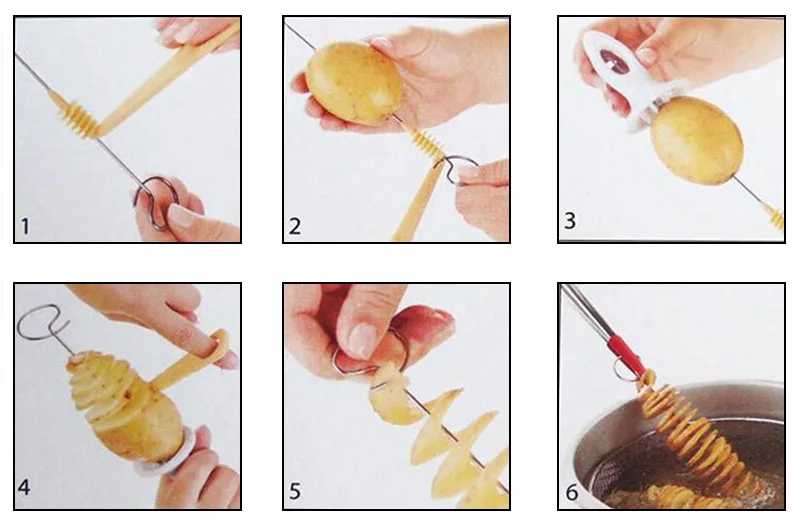 1

2

3

4

5

6