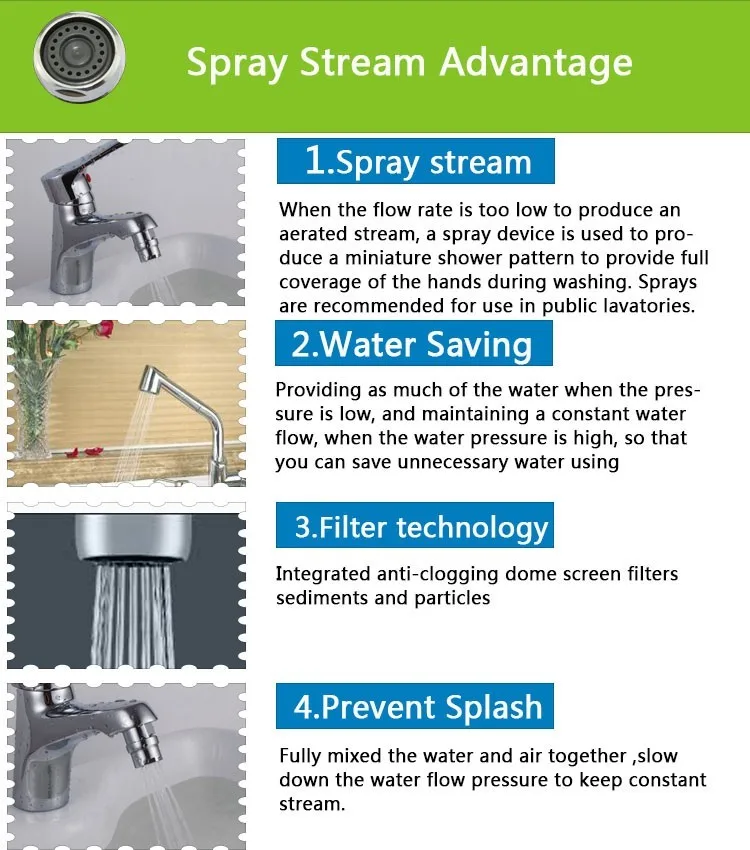 Spray Stream Advantage

1.Spray stream

When the flow rate is too low to produce an aerated stream, a spray device is used to produce a miniature shower pattern to provide full coverage of the hands during washing. Sprays are recommended for use in public lavatories.

2.Water Saving

Providing as much of the water when the pressure is low, and maintaining a constant water flow, when the water pressure is high, so that you can save unnecessary water using

3.Filter technology

Integrated anti-clogging dome screen filters sediments and particles

4.Prevent Splash

Fully mixed the water and air together ,slow down the water flow pressure to keep constant stream.