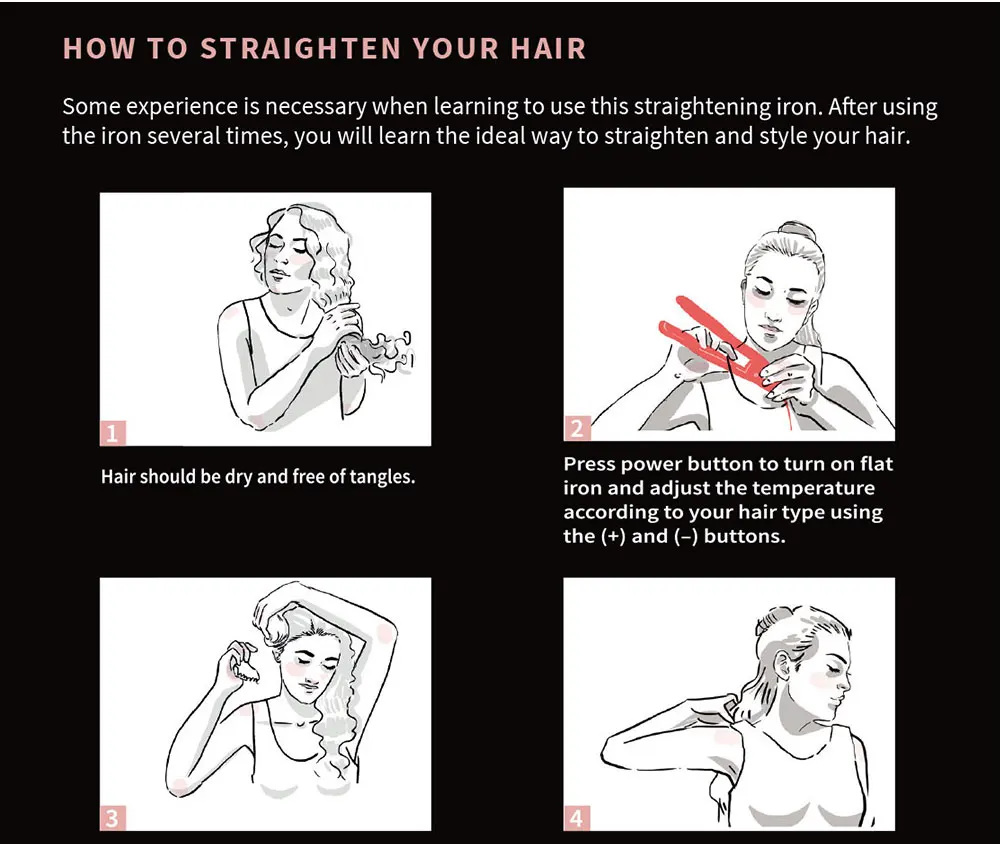 HOW TO STRAIGHTEN YOUR HAIR

Some experience is necessary when learning to use this straightening iron. After using the iron several times, you will learn the ideal way to straighten and style your hair.

1

Hair should be dry and free of tangles.

2

Press power button to turn on flat iron and adjust the temperature according to your hair type using the (+) and (–) buttons.

3

4