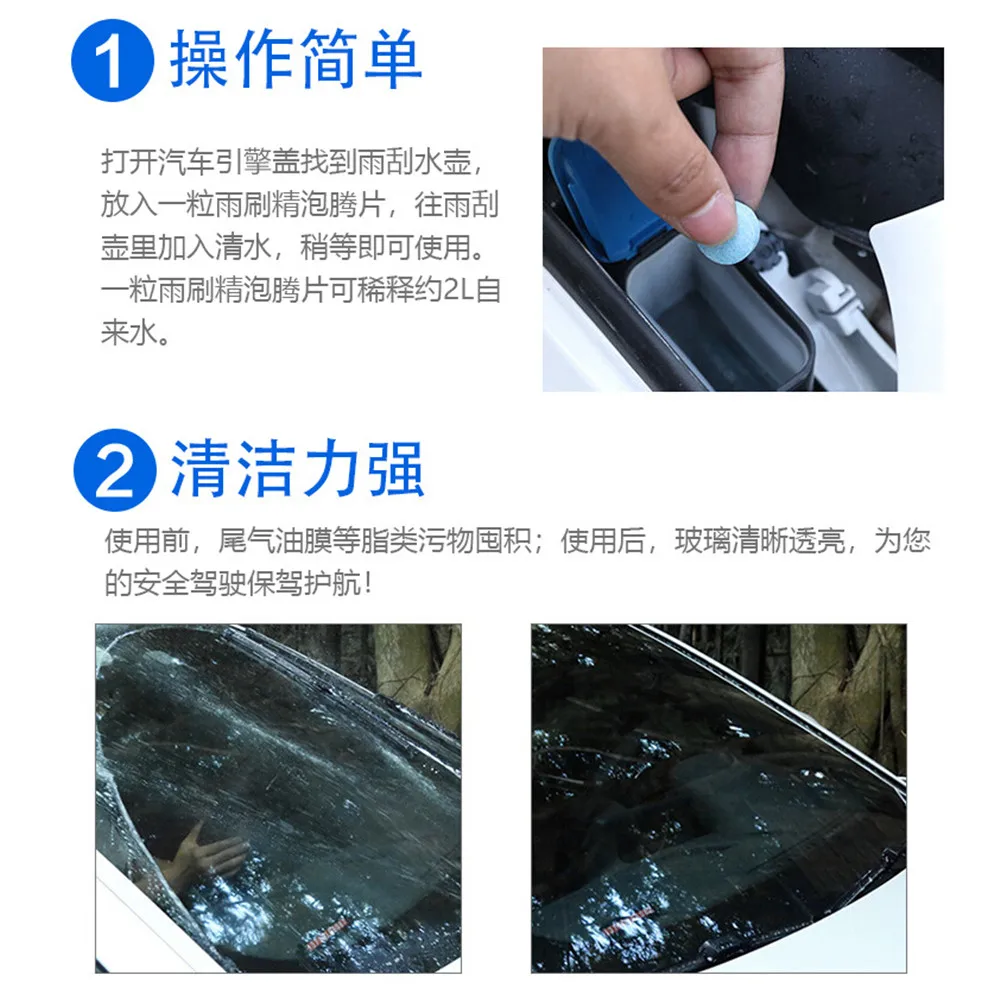 1 操作简单

打开汽车引擎盖找到雨刮水壶，放入一粒雨刷精泡腾片，往雨刮壶里加入清水，稍等即可使用。一粒雨刷精泡腾片可稀释约2L自来水。

2 清洁力强

使用前，尾气油膜等脂类污物囤积；使用后，玻璃清晰透亮，为您的安全驾驶保驾护航！