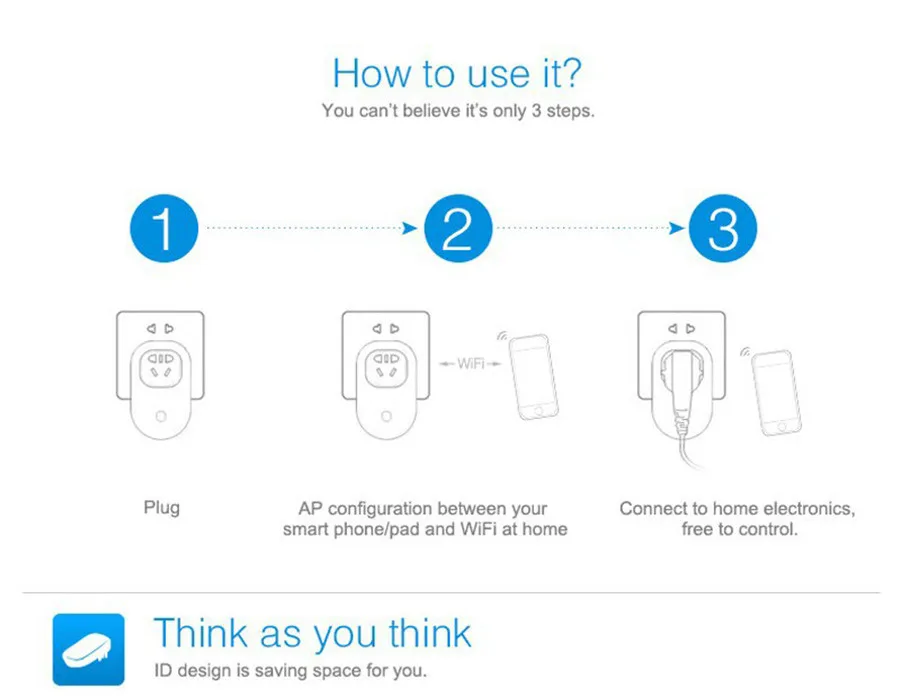 How to use it?
You can't believe it's only 3 steps.

1

2

3

WiFi

Plug

AP configuration between your smart phone/pad and WiFi at home

Connect to home electronics, free to control.

Think as you think
ID design is saving space for you.