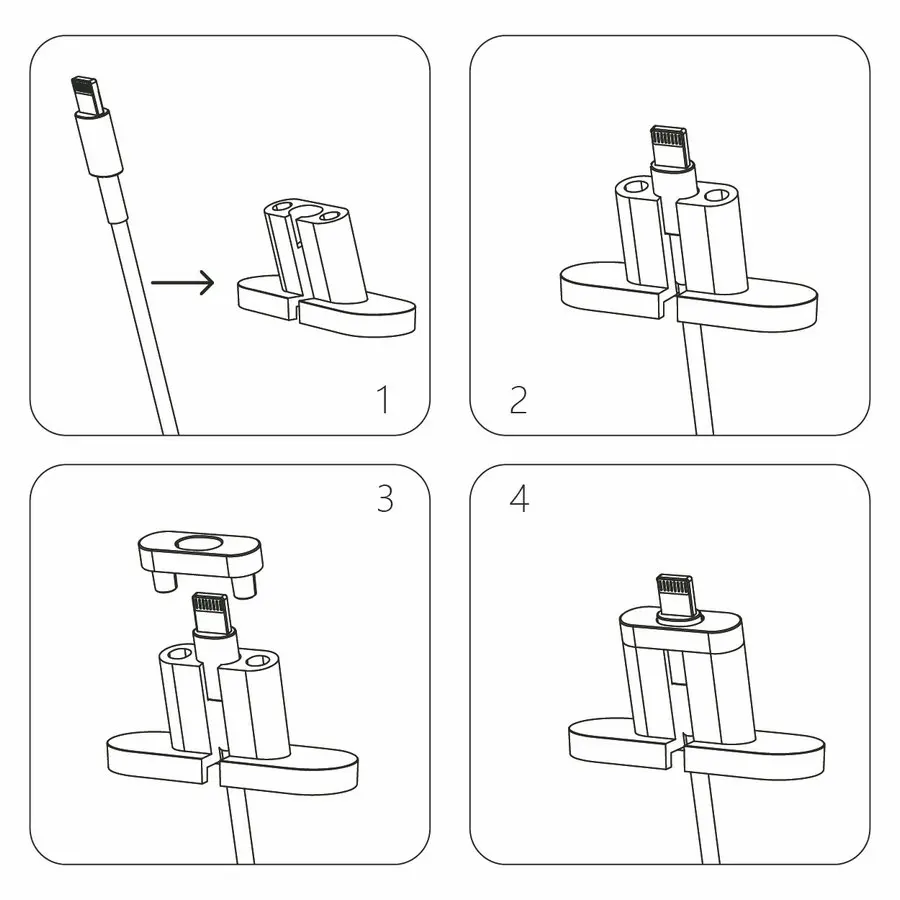 1

2

3

4