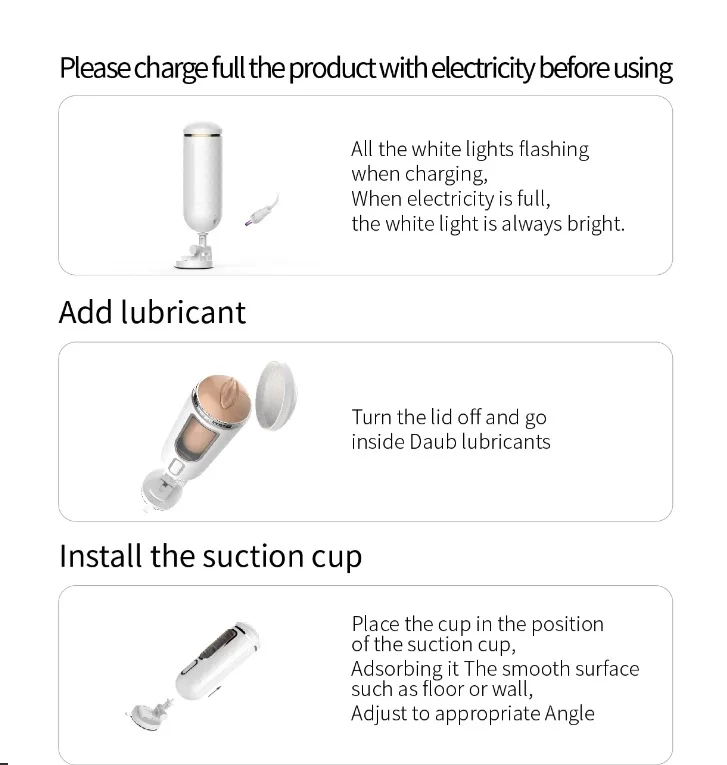 Please charge full the product with electricity before using

All the white lights flashing when charging,
When electricity is full,
the white light is always bright.

Add lubricant

Turn the lid off and go inside Daub lubricants

Install the suction cup

Place the cup in the position of the suction cup,
Adsorbing it The smooth surface such as floor or wall,
Adjust to appropriate Angle