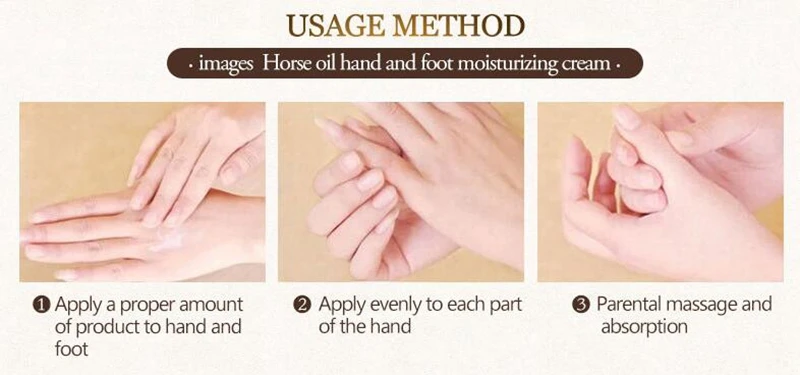 USAGE METHOD

· images Horse oil hand and foot moisturizing cream ·

❶ Apply a proper amount of product to hand and foot

❷ Apply evenly to each part of the hand

❸ Parental massage and absorption