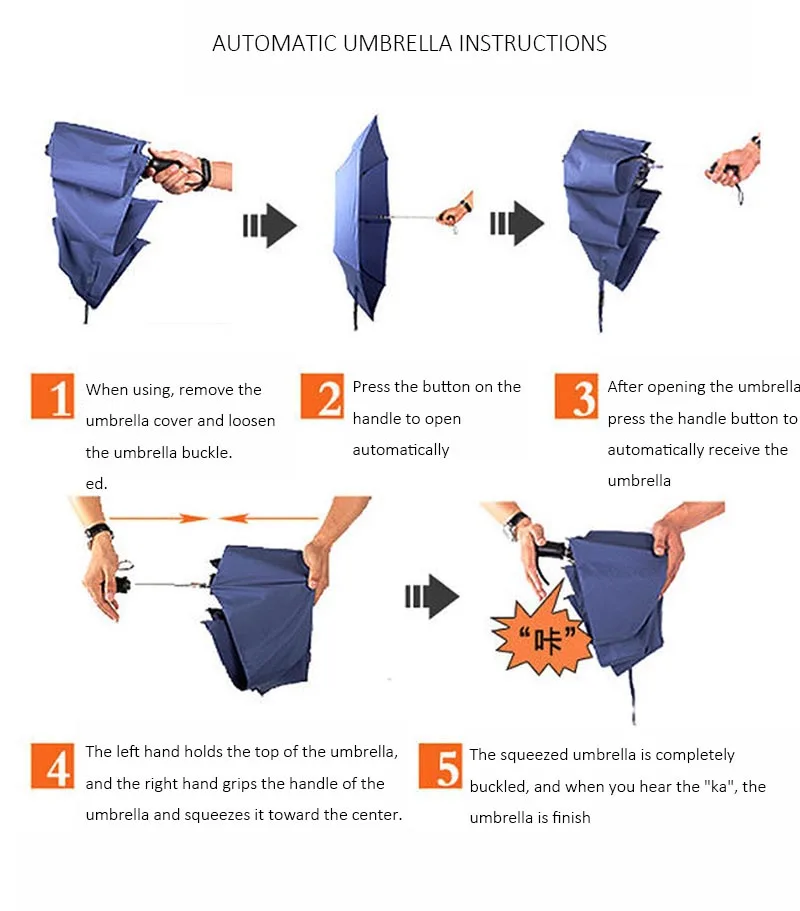 AUTOMATIC UMBRELLA INSTRUCTIONS

1 When using, remove the umbrella cover and loosen the umbrella buckle.
ed.

2 Press the button on the handle to open automatically

3 After opening the umbrella press the handle button to automatically receive the umbrella

“咔”

4 The left hand holds the top of the umbrella, and the right hand grips the handle of the umbrella and squeezes it toward the center.

5 The squeezed umbrella is completely buckled, and when you hear the "ka", the umbrella is finish