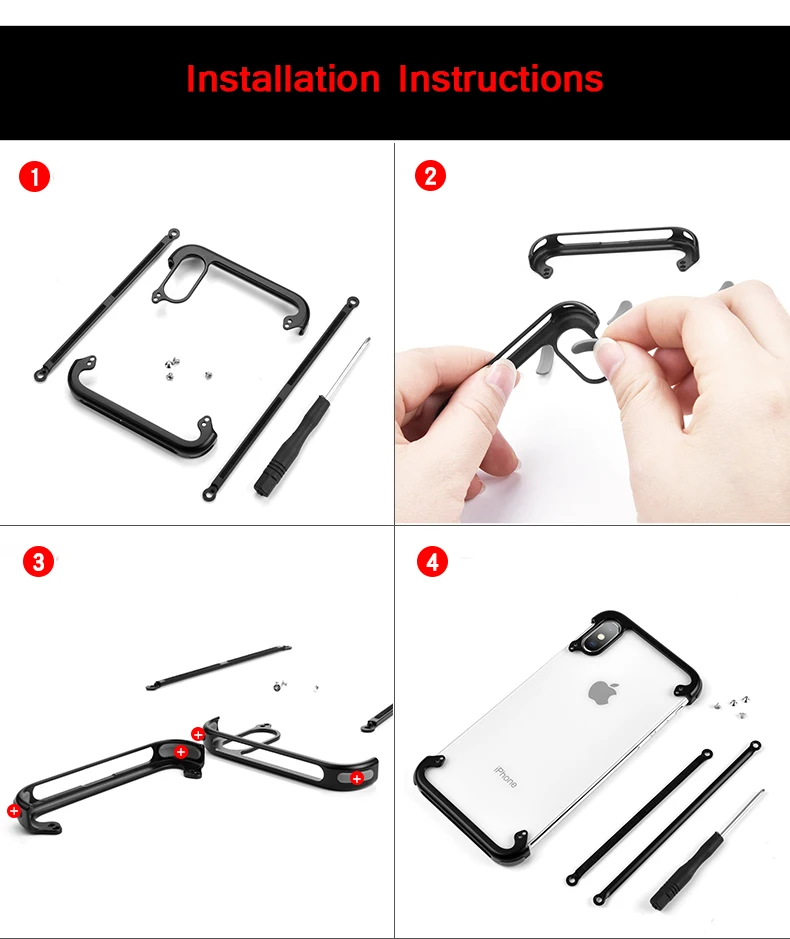 Installation Instructions

1

2

3

4

iPhone