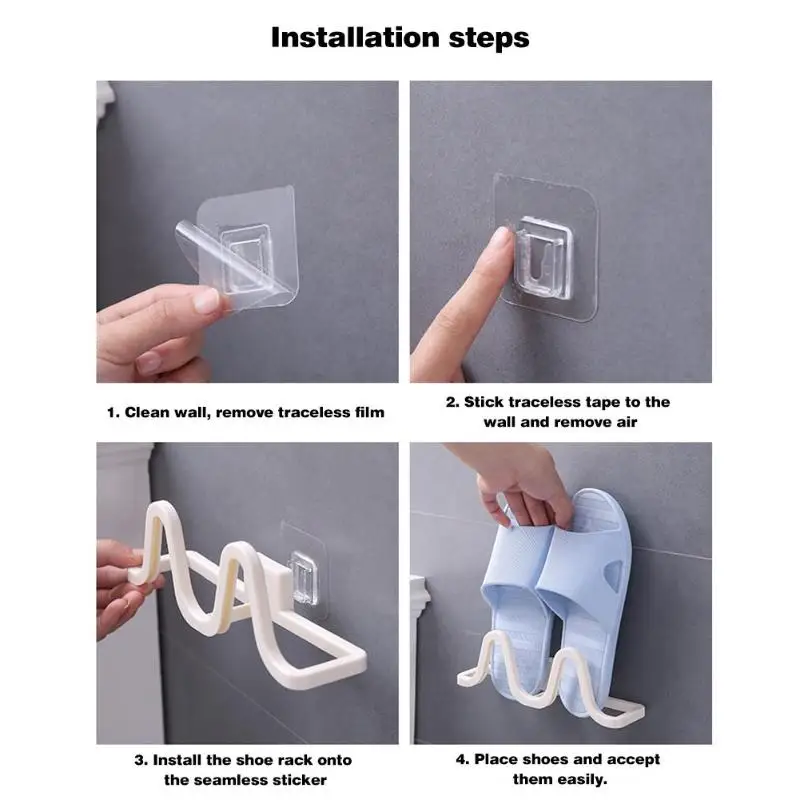 Installation steps

1. Clean wall, remove traceless film

2. Stick traceless tape to the wall and remove air

3. Install the shoe rack onto the seamless sticker

4. Place shoes and accept them easily.