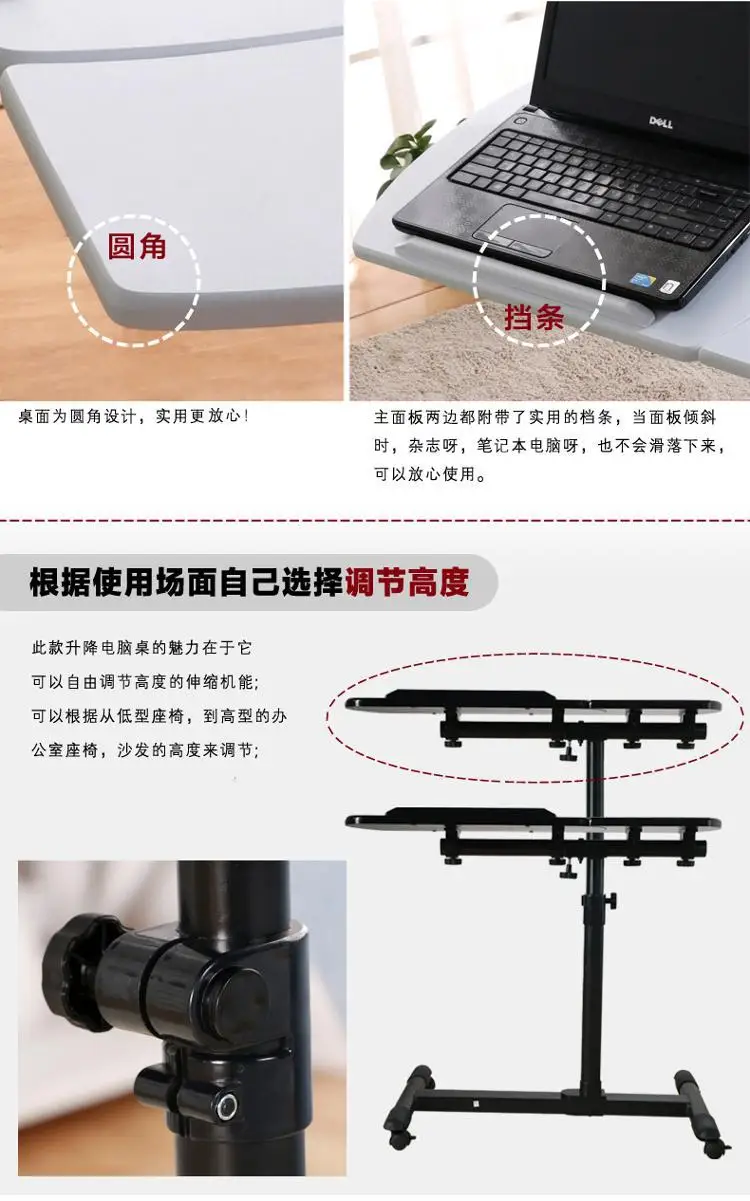 圆角

DELL

挡条

桌面为圆角设计，实用更放心！

主面板两边都附带了实用的档条，当面板倾斜时，杂志呀，笔记本电脑呀，也不会滑落下来，可以放心使用。

根据使用场面自己选择调节高度

此款升降电脑桌的魅力在于它可以自由调节高度的伸缩机能；可以根据从低型座椅，到高型的办公室座椅，沙发的高度来调节；