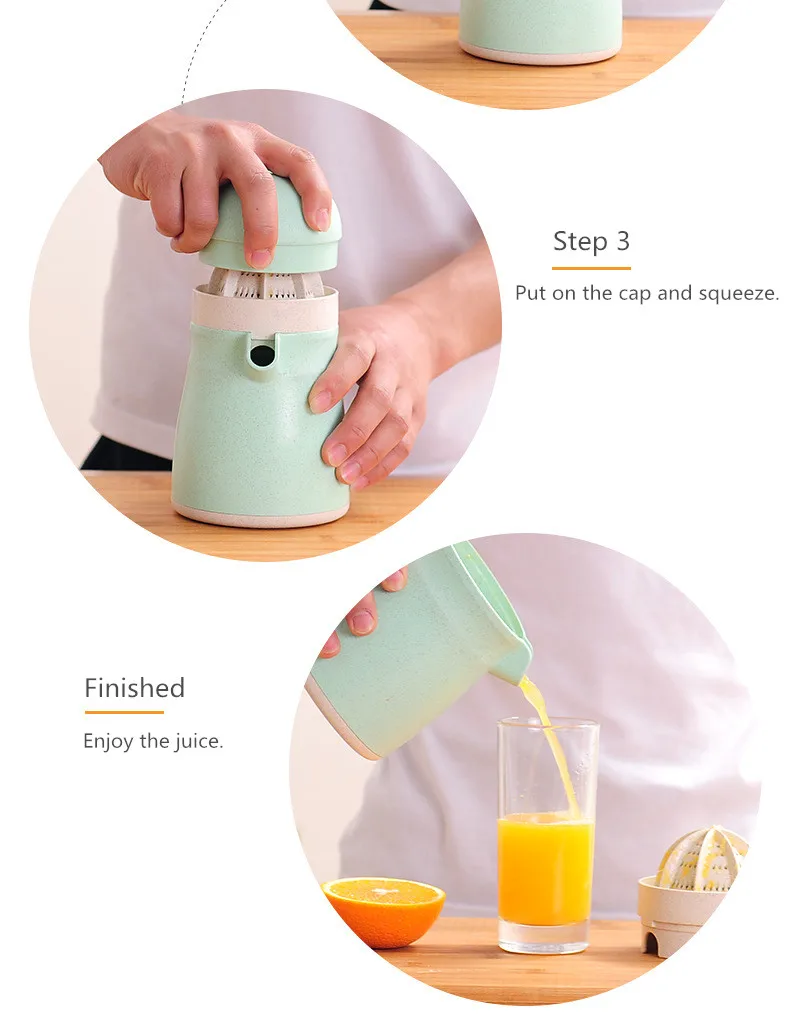 Step 3

Put on the cap and squeeze.

Finished

Enjoy the juice.