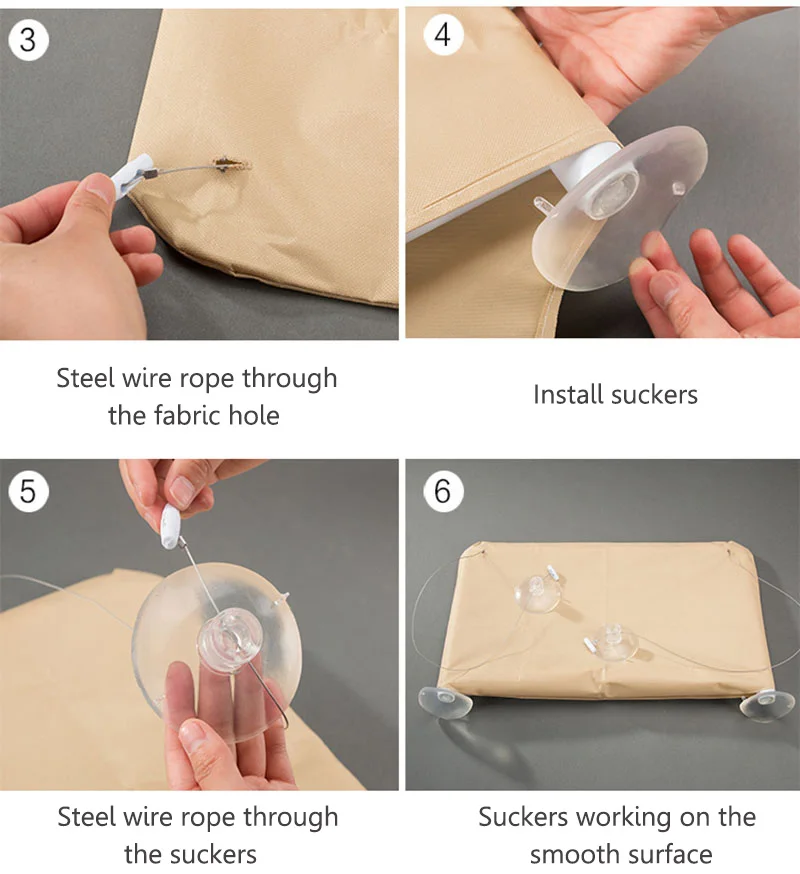 3

Steel wire rope through the fabric hole

4

Install suckers

5

Steel wire rope through the suckers

6

Suckers working on the smooth surface