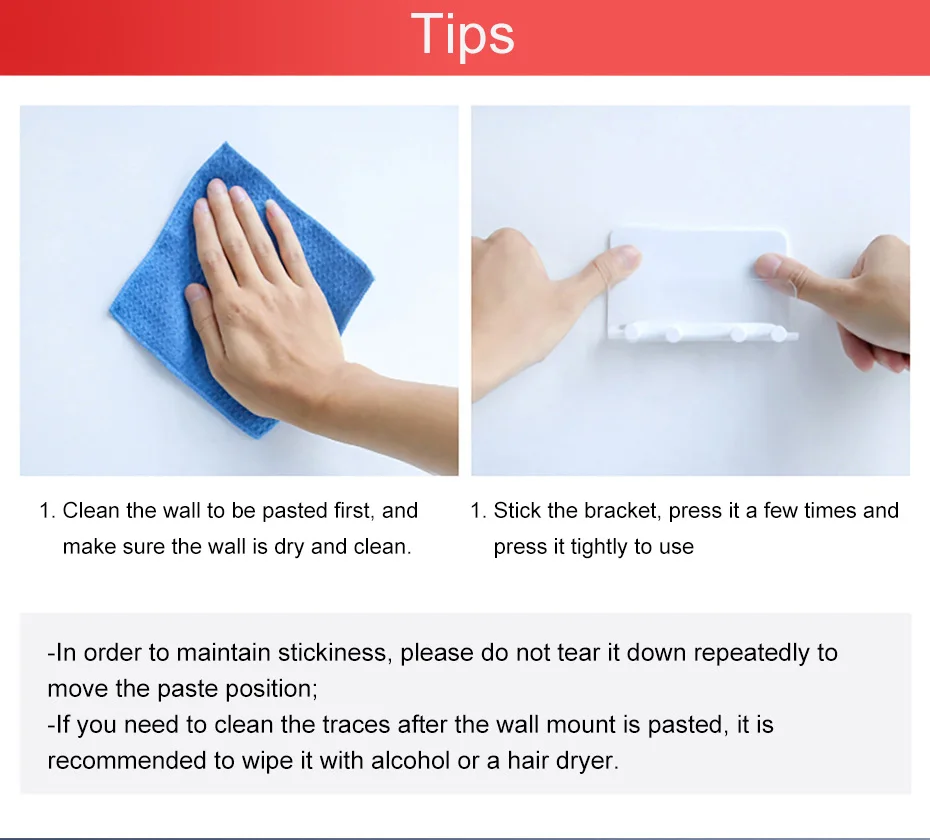 Tips

1. Clean the wall to be pasted first, and make sure the wall is dry and clean.

1. Stick the bracket, press it a few times and press it tightly to use

-In order to maintain stickiness, please do not tear it down repeatedly to move the paste position;
-If you need to clean the traces after the wall mount is pasted, it is recommended to wipe it with alcohol or a hair dryer.