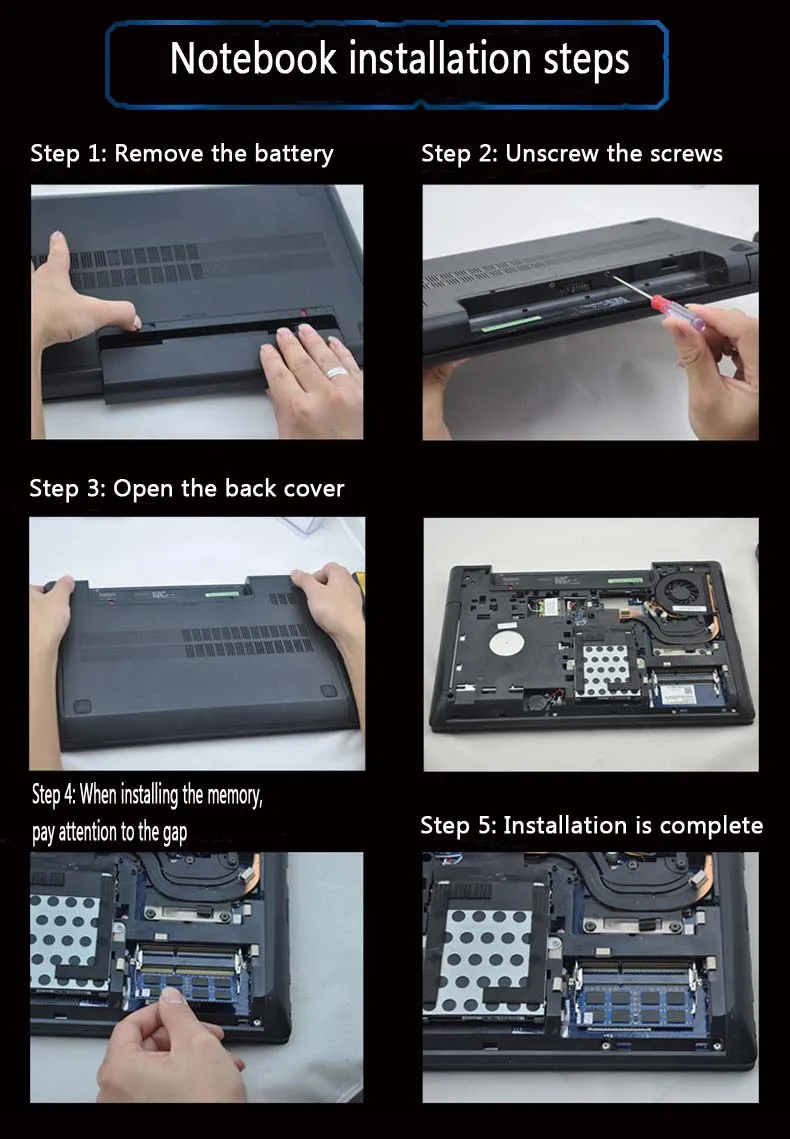 Notebook installation steps

Step 1: Remove the battery

Step 2: Unscrew the screws

Step 3: Open the back cover

Step 4: When installing the memory, pay attention to the gap

Step 5: Installation is complete