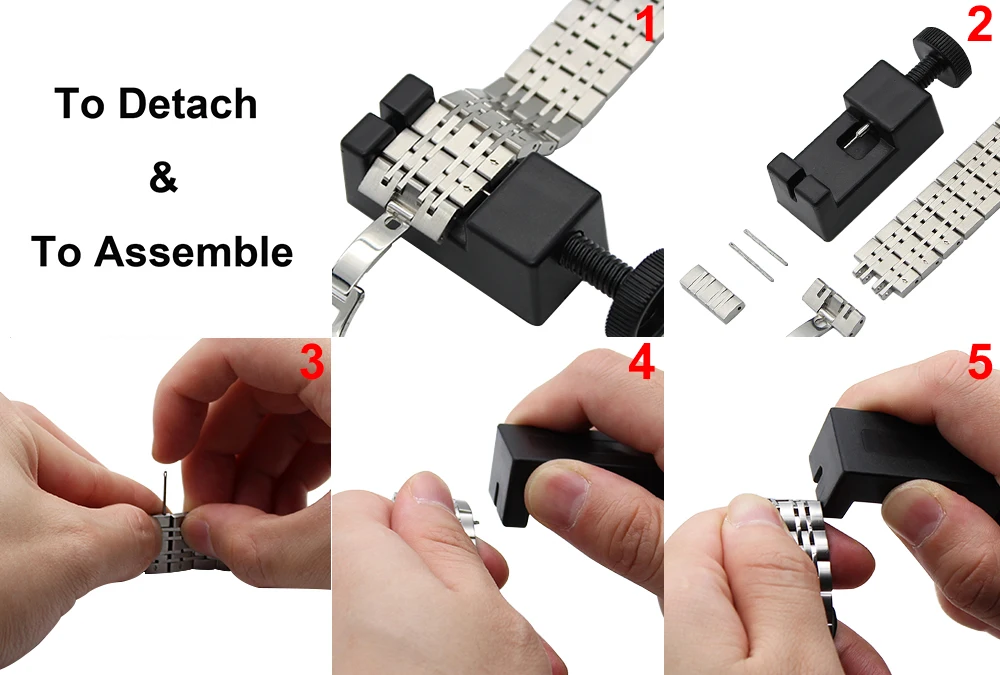 To Detach
&
To Assemble

1

2

3

4

5