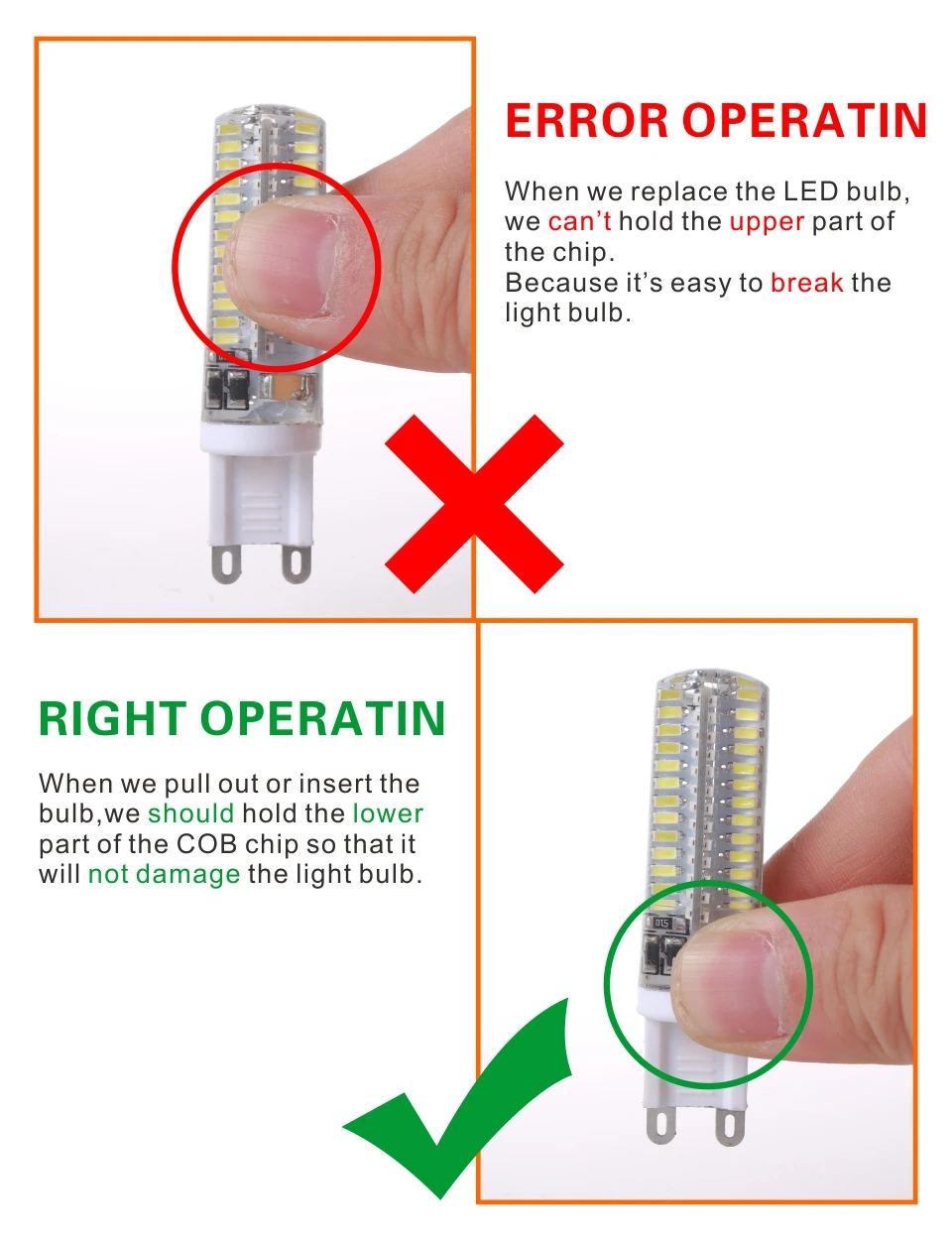 ERROR OPERATIN

When we replace the LED bulb, we can't hold the upper part of the chip.
Because it's easy to break the light bulb.

RIGHT OPERATIN

When we pull out or insert the bulb,we should hold the lower part of the COB chip so that it will not damage the light bulb.

015