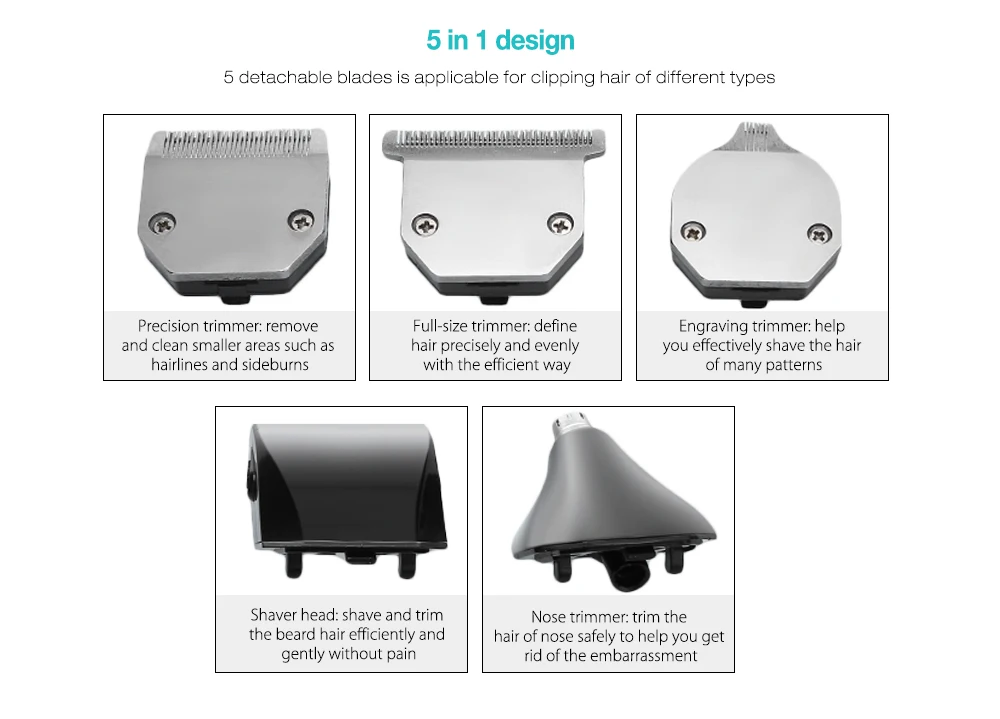 5 in 1 design

5 detachable blades is applicable for clipping hair of different types

Precision trimmer: remove and clean smaller areas such as hairlines and sideburns

Full-size trimmer: define hair precisely and evenly with the efficient way

Engraving trimmer: help you effectively shave the hair of many patterns

Shaver head: shave and trim the beard hair efficiently and gently without pain

Nose trimmer: trim the hair of nose safely to help you get rid of the embarrassment