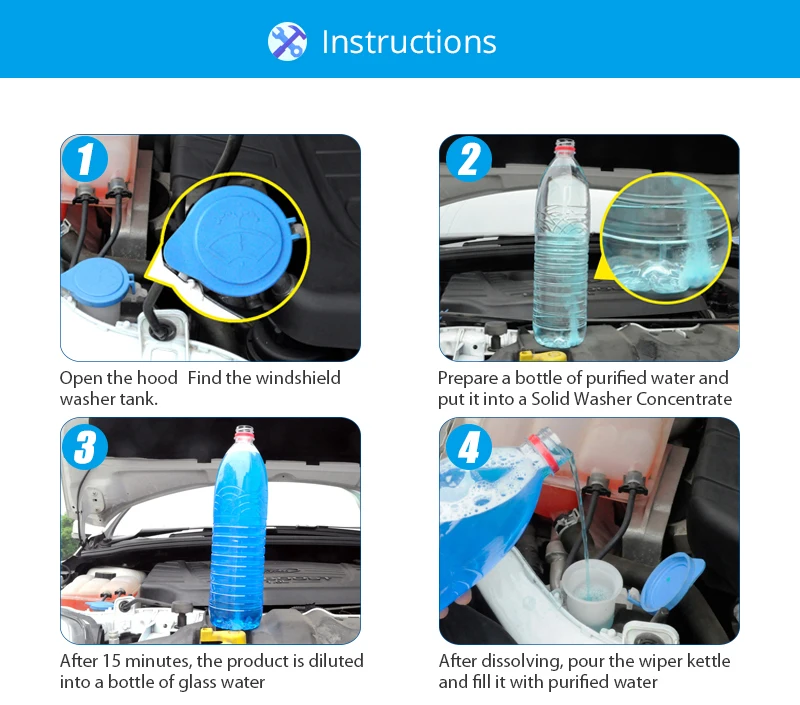 Instructions

1

Open the hood Find the windshield washer tank.

2

Prepare a bottle of purified water and put it into a Solid Washer Concentrate

3

After 15 minutes, the product is diluted into a bottle of glass water

4

After dissolving, pour the wiper kettle and fill it with purified water