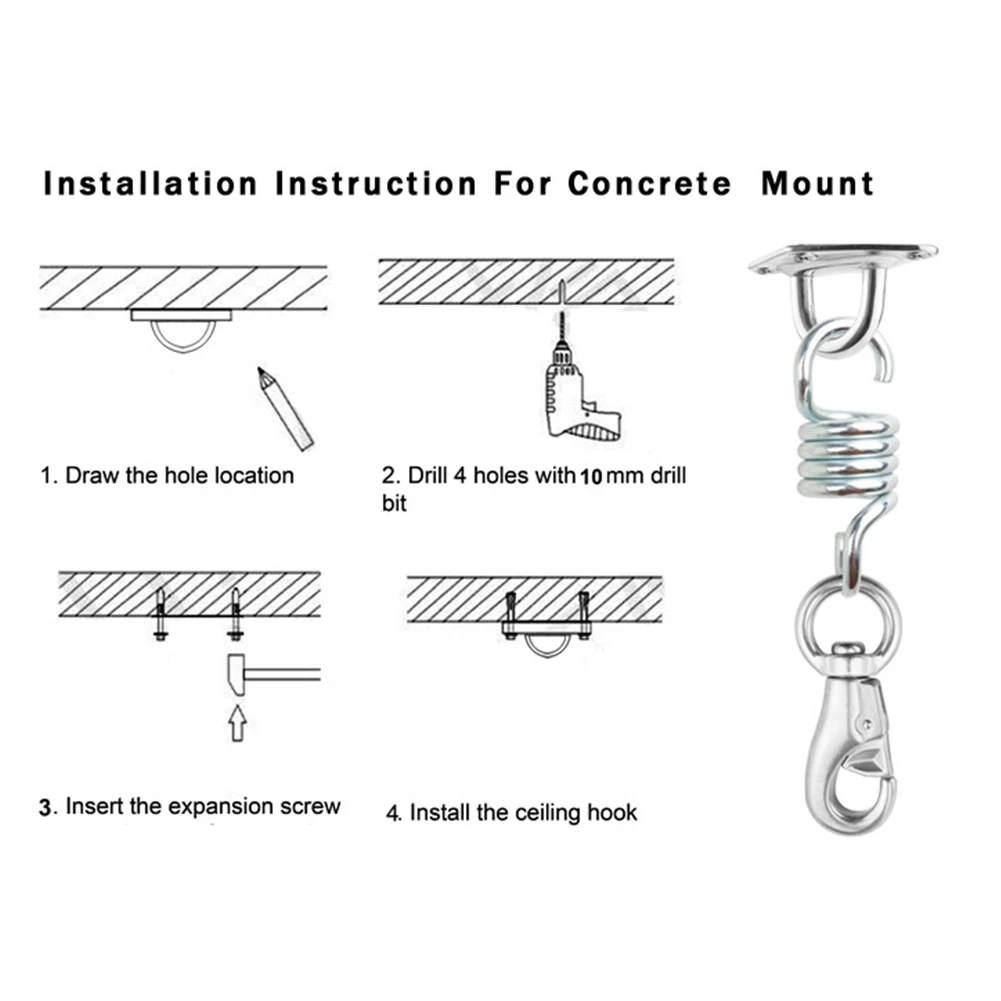 Installation Instruction For Concrete Mount

1. Draw the hole location

2. Drill 4 holes with 10 mm drill bit

3. Insert the expansion screw

4. Install the ceiling hook