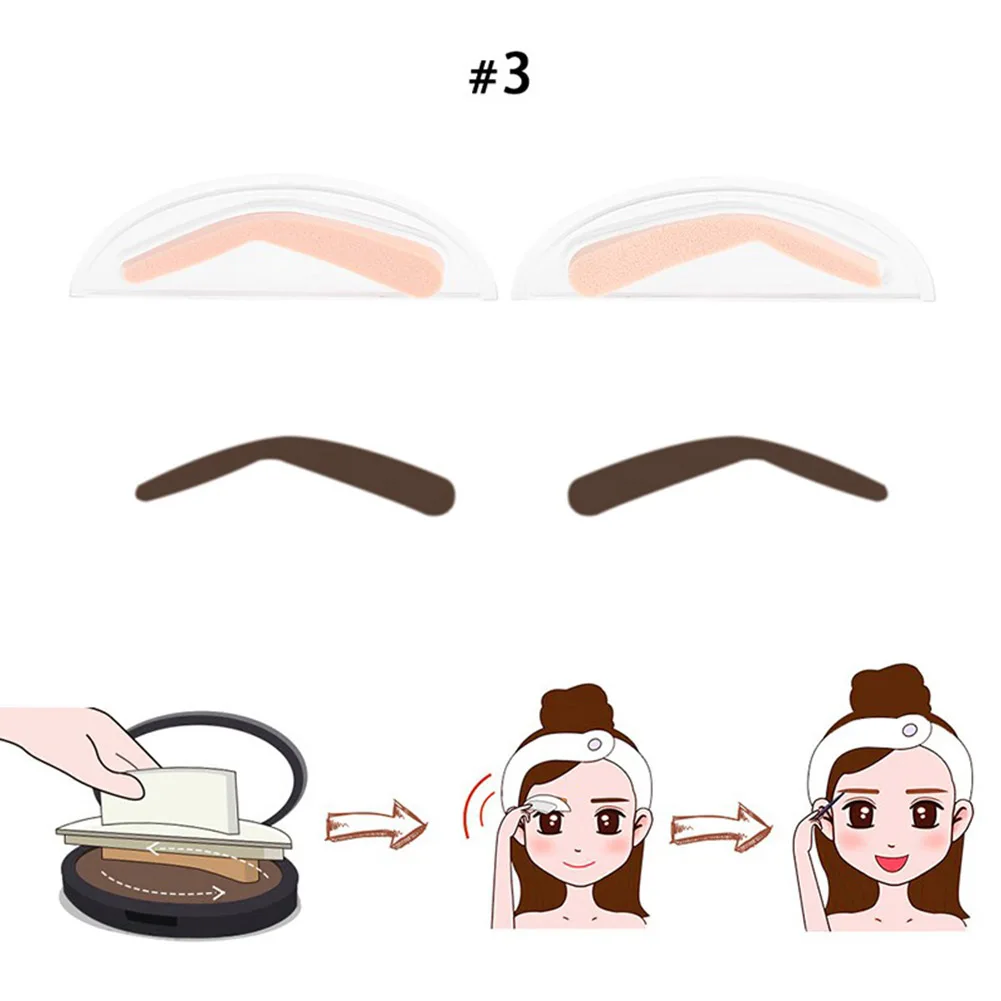 #3