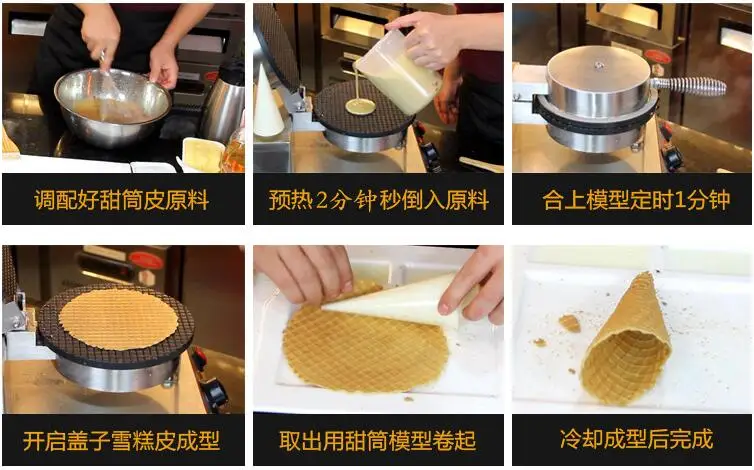 调配好甜筒皮原料

预热2分钟秒倒入原料

合上模型定时1分钟

开启盖子雪糕皮成型

取出用甜筒模型卷起

冷却成型后完成