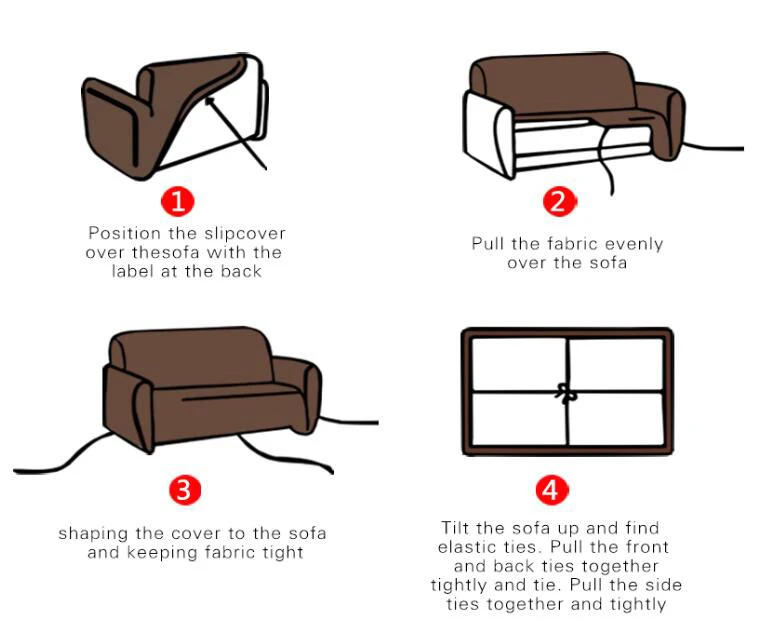 1
Position the slipcover over thesofa with the label at the back

2
Pull the fabric evenly over the sofa

3
shaping the cover to the sofa and keeping fabric tight

4
Tilt the sofa up and find elastic ties. Pull the front and back ties together tightly and tie. Pull the side ties together and tightly