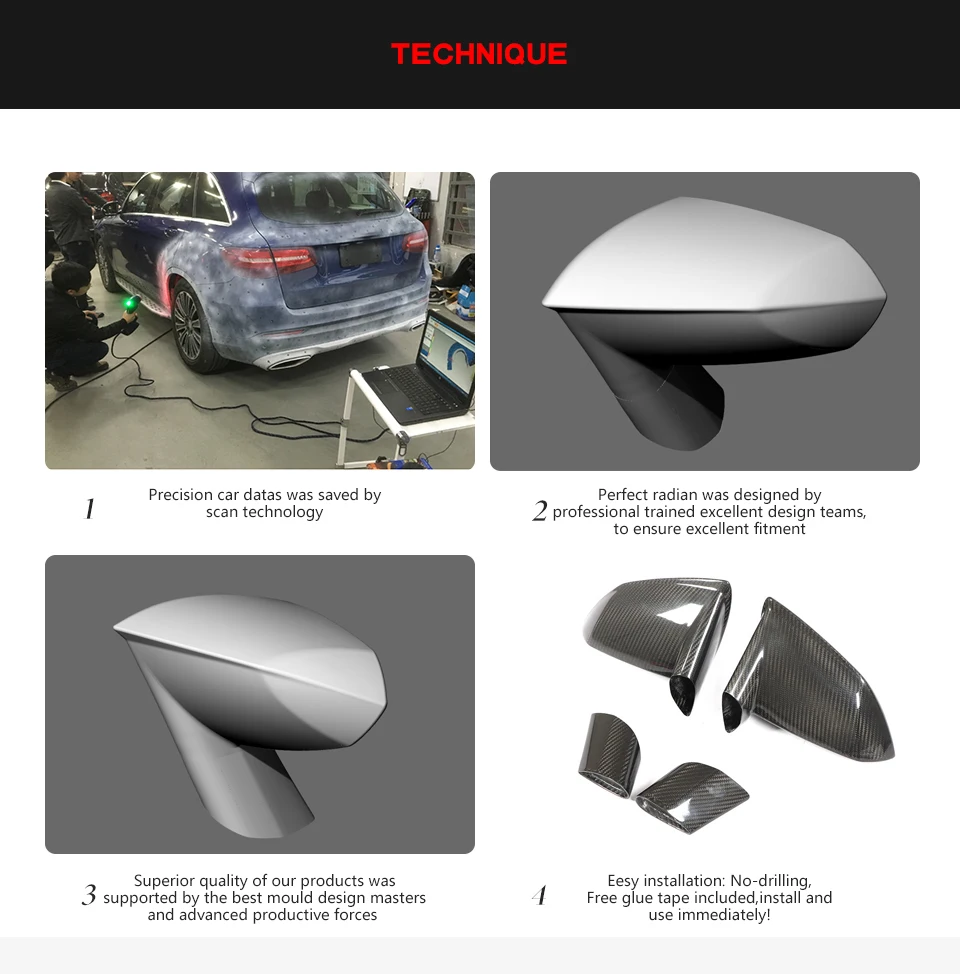 TECHNIQUE

1 Precision car datas was saved by scan technology

2 Perfect radian was designed by professional trained excellent design teams, to ensure excellent fitment

3 Superior quality of our products was supported by the best mould design masters and advanced productive forces

4 Eesy installation: No-drilling, Free glue tape included,install and use immediately!