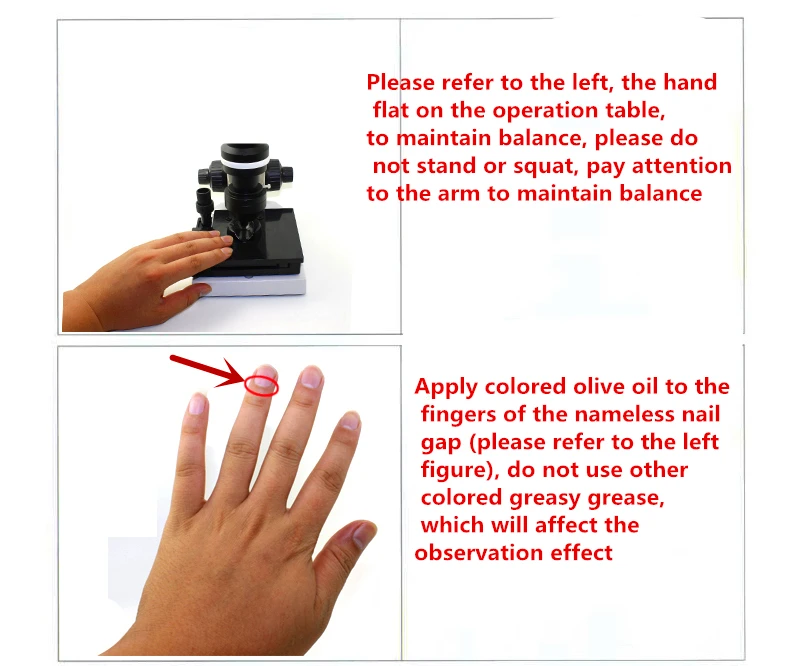 Please refer to the left, the hand flat on the operation table, to maintain balance, please do not stand or squat, pay attention to the arm to maintain balance

Apply colored olive oil to the fingers of the nameless nail gap (please refer to the left figure), do not use other colored greasy grease, which will affect the observation effect