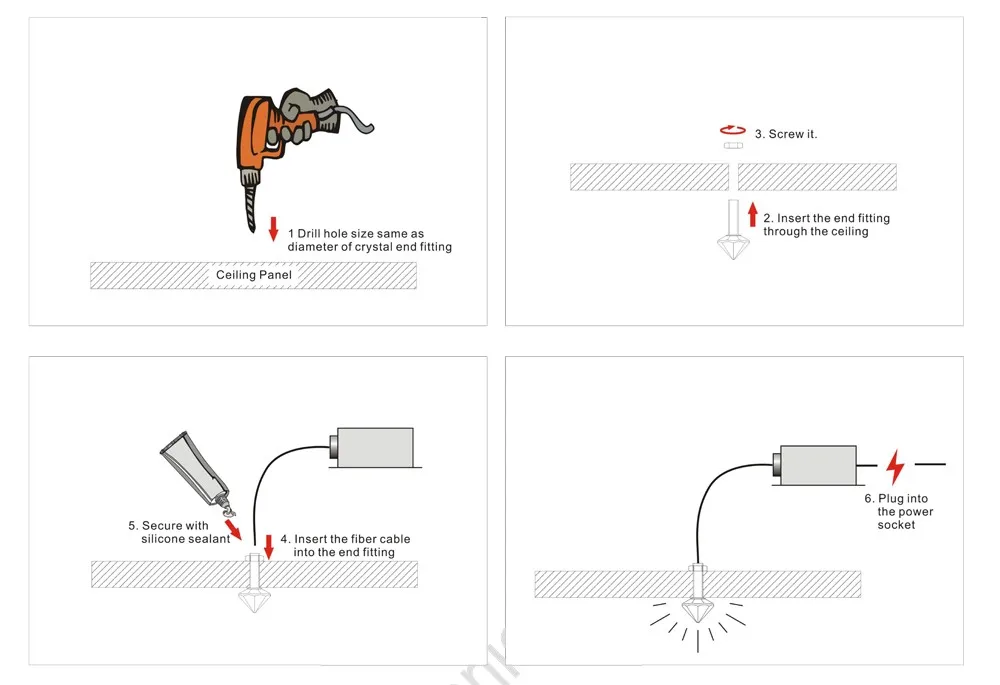 1 Drill hole size same as diameter of crystal end fitting

Ceiling Panel

3. Screw it.

2. Insert the end fitting through the ceiling

5. Secure with silicone sealant

4. Insert the fiber cable into the end fitting

6. Plug into the power socket