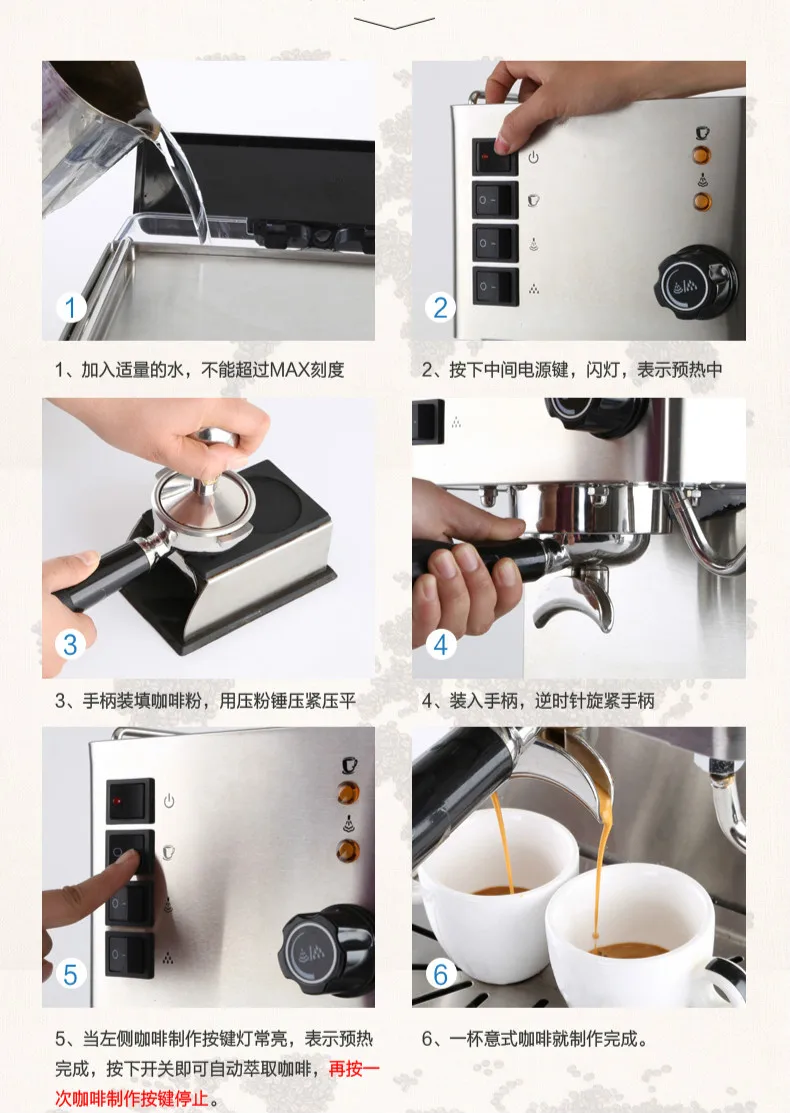 1

1、加入适量的水，不能超过MAX刻度

2

2、按下中间电源键，闪灯，表示预热中

3

3、手柄装填咖啡粉，用压粉锤压紧压平

4

4、装入手柄，逆时针旋紧手柄

5

5、当左侧咖啡制作按键灯常亮，表示预热完成，按下开关即可自动萃取咖啡，再按一次咖啡制作按键停止。

6

6、一杯意式咖啡就制作完成。