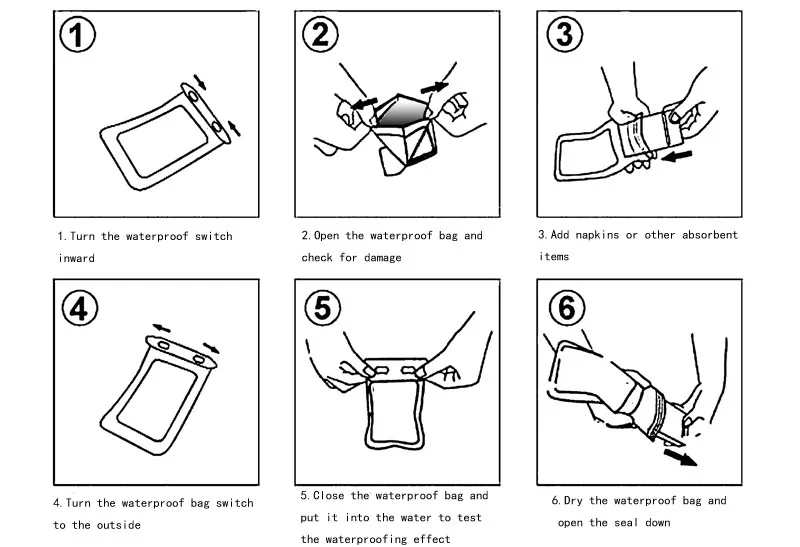 1

1. Turn the waterproof switch inward

2

2. Open the waterproof bag and check for damage

3

3. Add napkins or other absorbent items

4

4. Turn the waterproof bag switch to the outside

5

5. Close the waterproof bag and put it into the water to test the waterproofing effect

6

6. Dry the waterproof bag and open the seal down