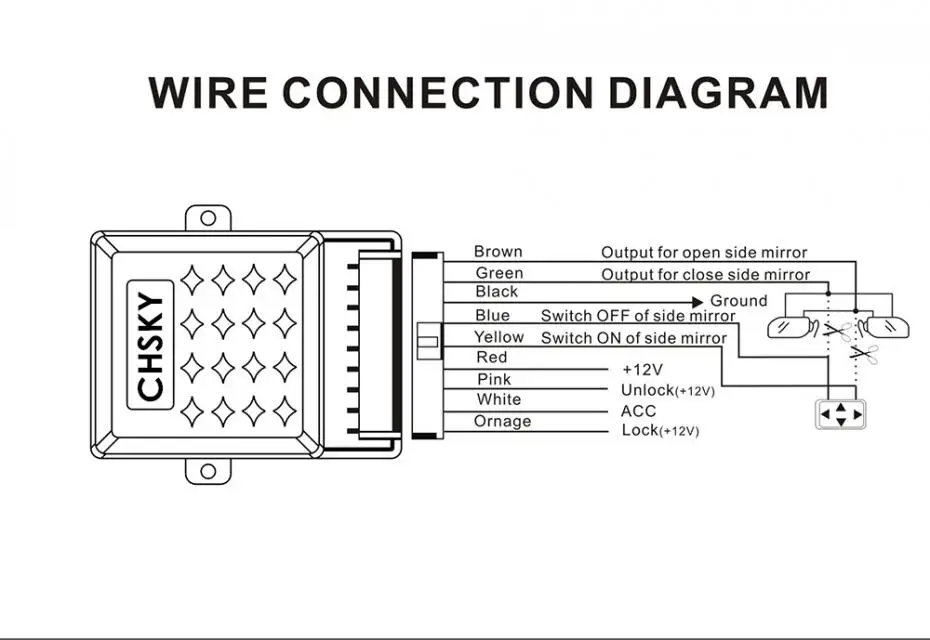 WIRE CONNECTION DIAGRAM

CHSKY

Brown
Output for open side mirror
Green
Output for close side mirror
Black
Ground
Blue
Switch OFF of side mirror
Yellow
Switch ON of side mirror
Red
+12V
Pink
Unlock(+12V)
White
ACC
Ornage
Lock(+12V)