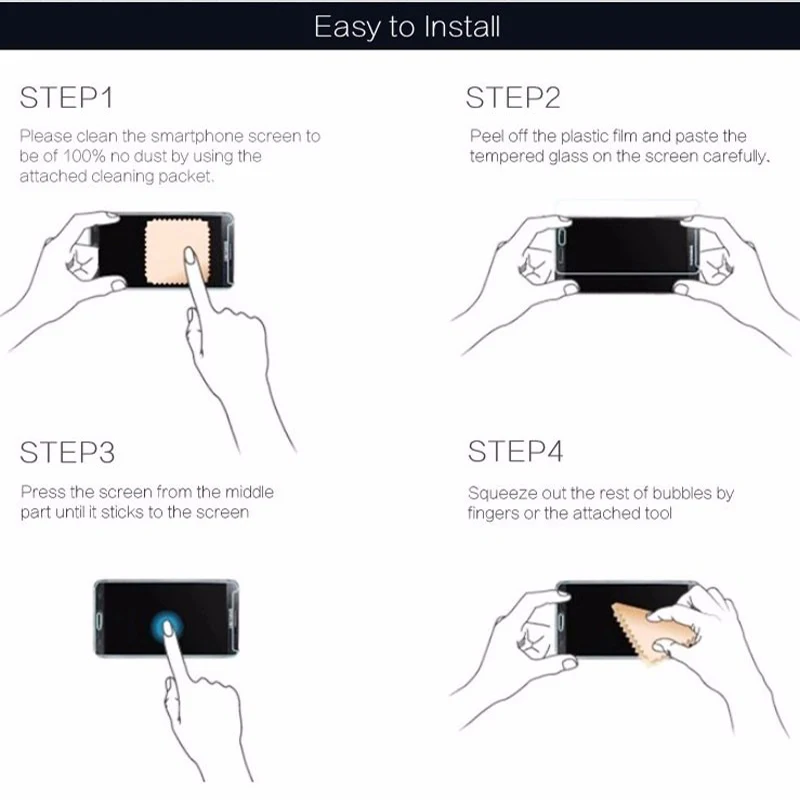 Easy to Install

STEP1

Please clean the smartphone screen to be of 100% no dust by using the attached cleaning packet.

STEP2

Peel off the plastic film and paste the tempered glass on the screen carefully.

STEP3

Press the screen from the middle part until it sticks to the screen

STEP4

Squeeze out the rest of bubbles by fingers or the attached tool