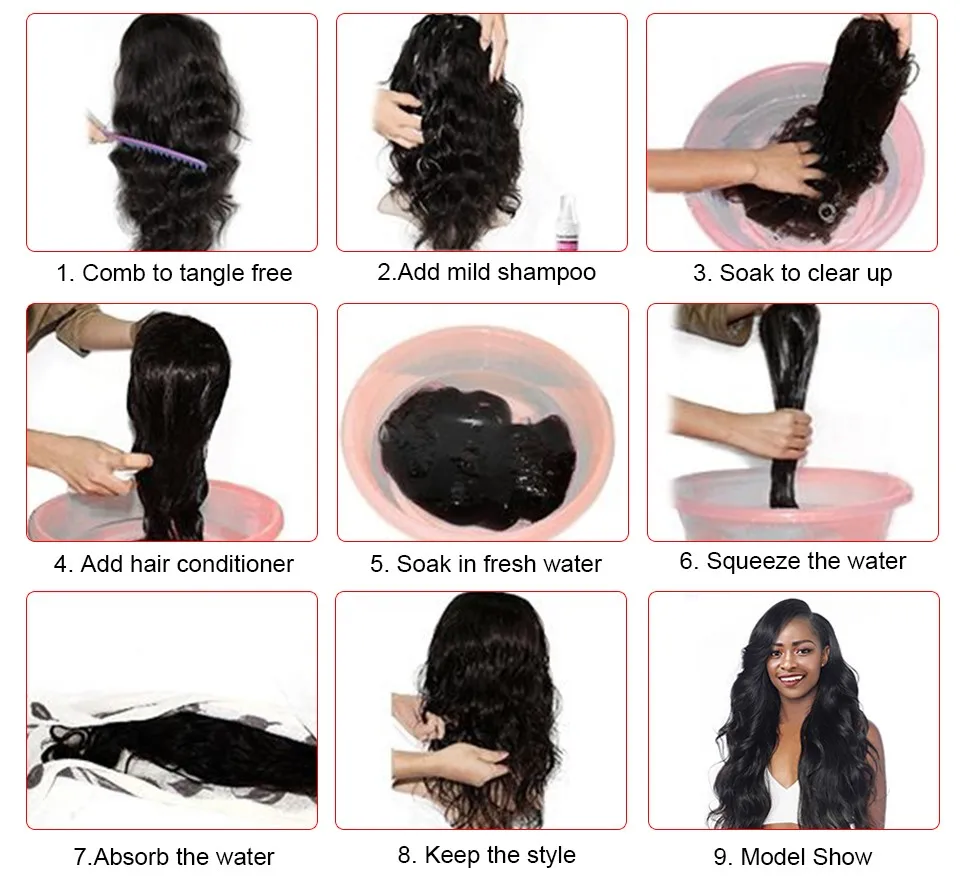 1. Comb to tangle free

2.Add mild shampoo

3. Soak to clear up

4. Add hair conditioner

5. Soak in fresh water

6. Squeeze the water

7.Absorb the water

8. Keep the style

9. Model Show