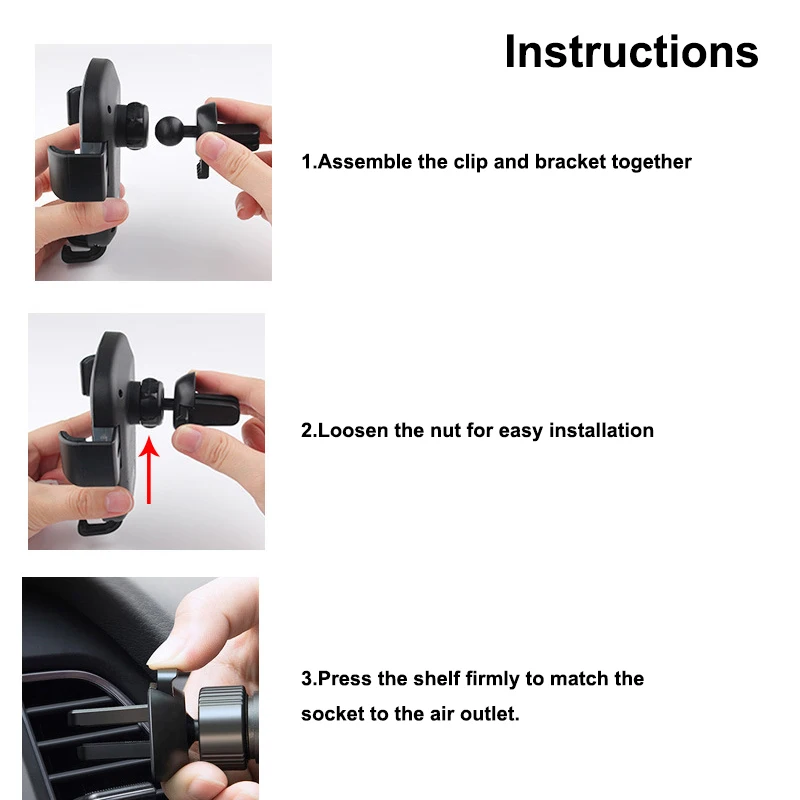 Instructions

1.Assemble the clip and bracket together

2.Loosen the nut for easy installation

3.Press the shelf firmly to match the socket to the air outlet.