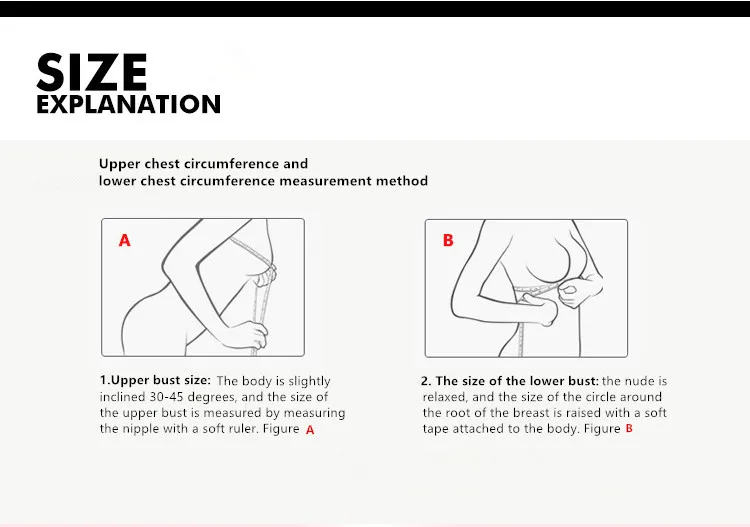 SIZE
EXPLANATION

Upper chest circumference and
lower chest circumference measurement method

A

B

1.Upper bust size: The body is slightly inclined 30-45 degrees, and the size of the upper bust is measured by measuring the nipple with a soft ruler. Figure A

2. The size of the lower bust: the nude is relaxed, and the size of the circle around the root of the breast is raised with a soft tape attached to the body. Figure B