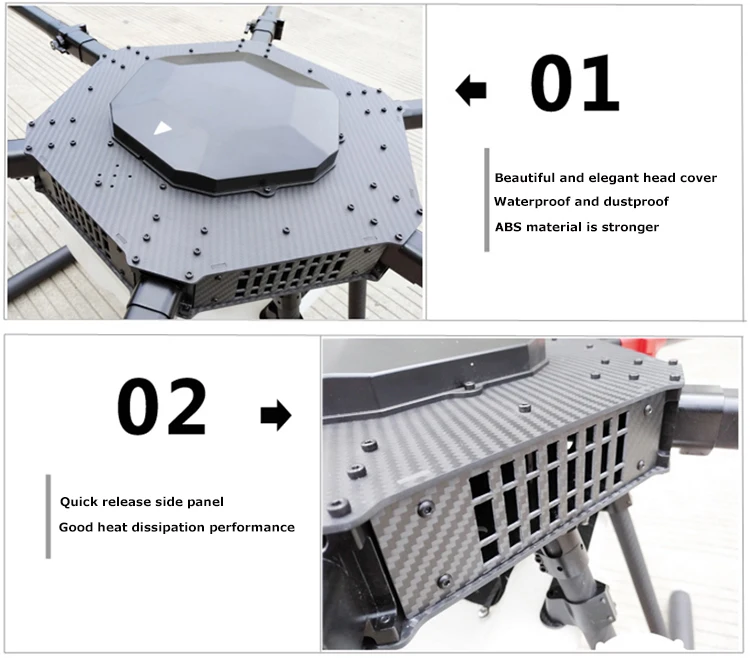 01

Beautiful and elegant head cover
Waterproof and dustproof
ABS material is stronger

02

Quick release side panel
Good heat dissipation performance