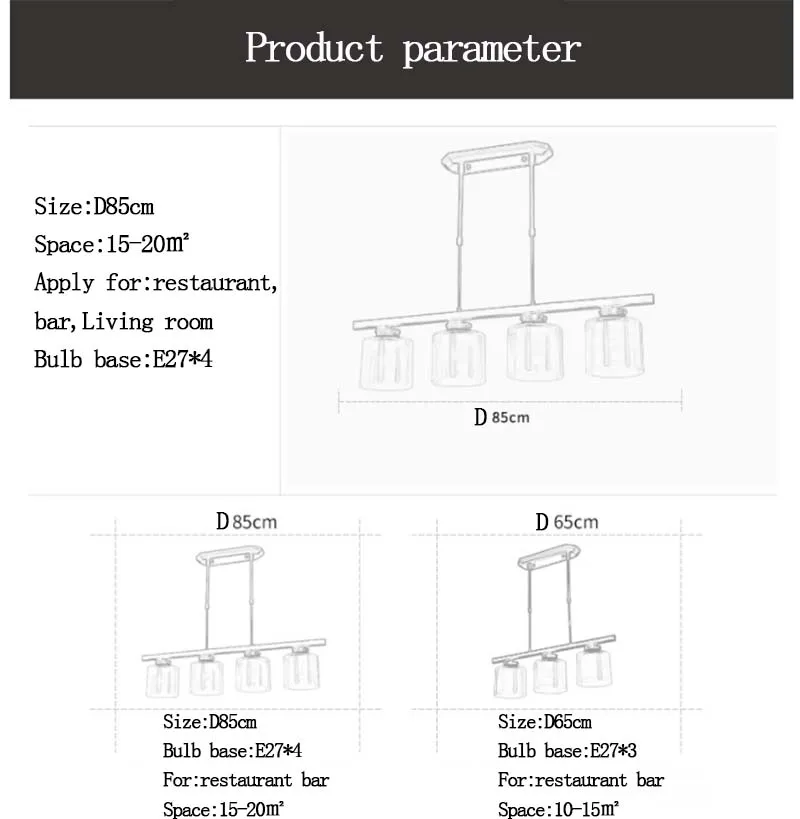 Product parameter

Size:D85cm
Space:15-20㎡
Apply for:restaurant, bar,Living room
Bulb base:E27*4

D 85cm

D 85cm

Size:D85cm
Bulb base:E27*4
For:restaurant bar
Space:15-20㎡

D 65cm

Size:D65cm
Bulb base:E27*3
For:restaurant bar
Space:10-15㎡