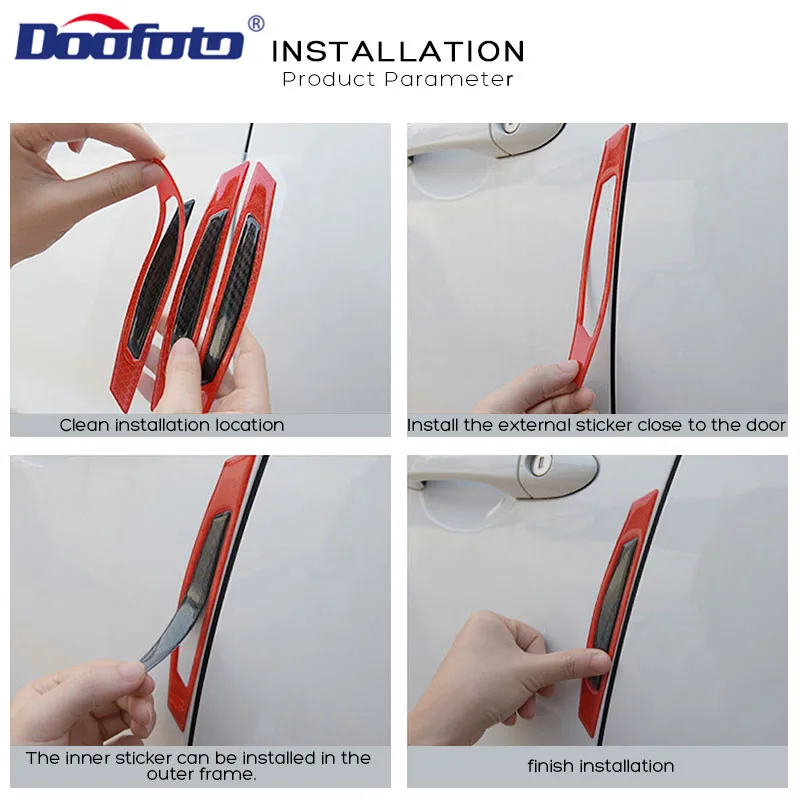 Doofoto®

INSTALLATION
Product Parameter

Clean installation location

Install the external sticker close to the door

The inner sticker can be installed in the outer frame.

finish installation