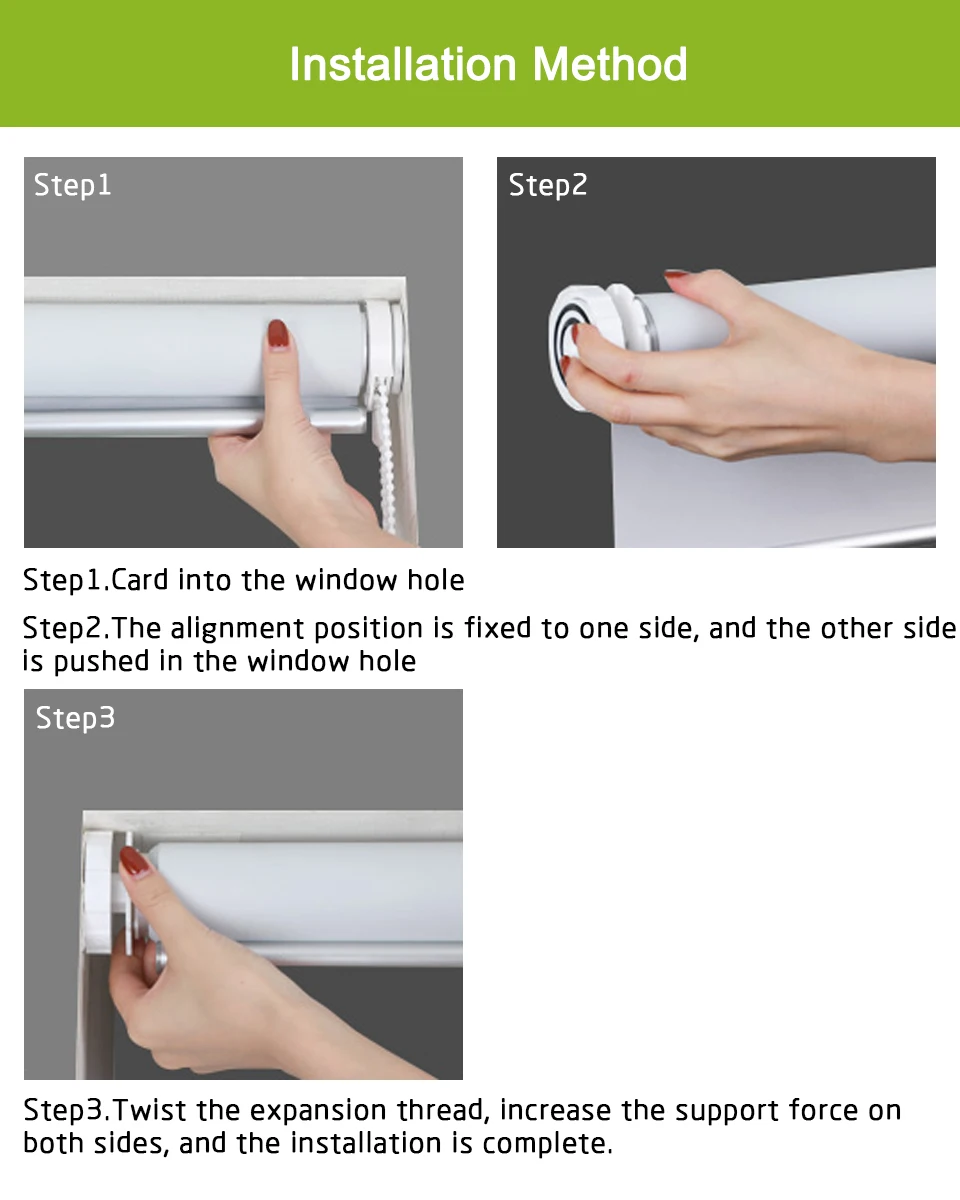 Installation Method

Step1

Step2

Step1.Card into the window hole

Step2.The alignment position is fixed to one side, and the other side is pushed in the window hole

Step3

Step3.Twist the expansion thread, increase the support force on both sides, and the installation is complete.