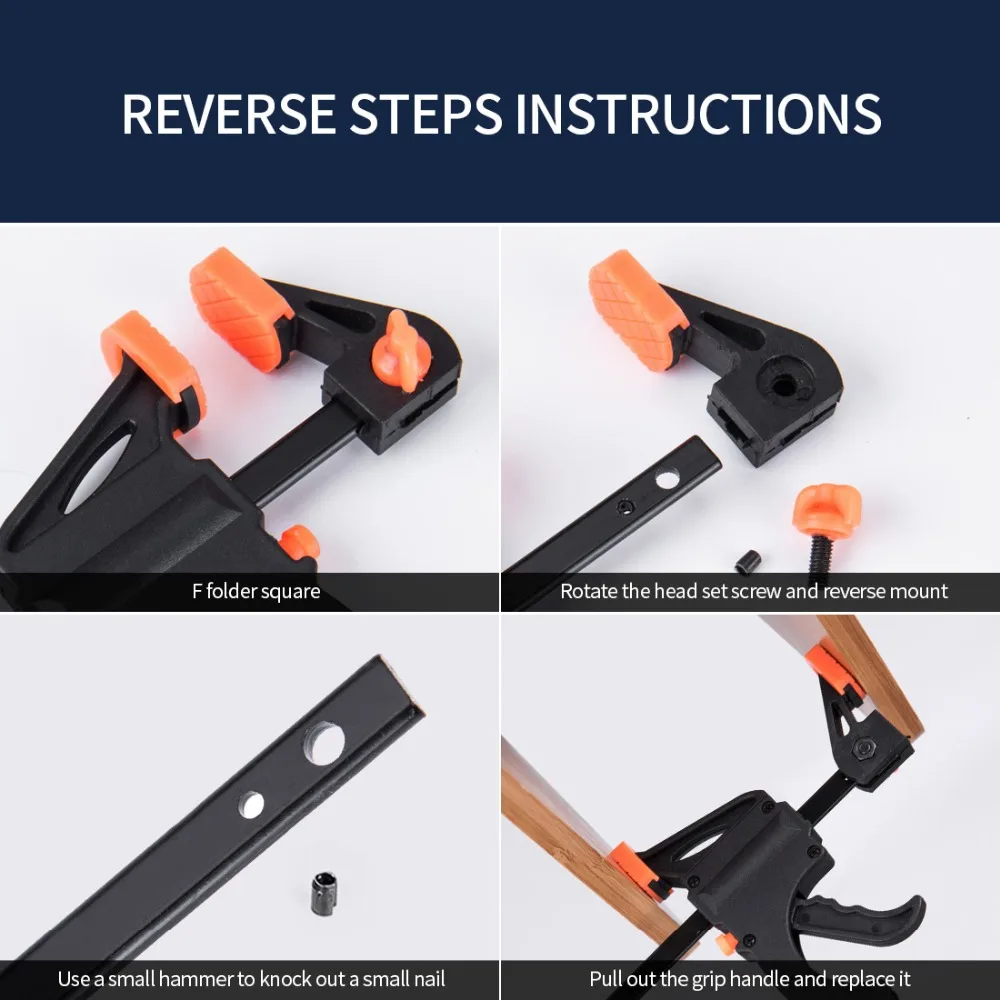 REVERSE STEPS INSTRUCTIONS

F folder square

Rotate the head set screw and reverse mount

Use a small hammer to knock out a small nail

Pull out the grip handle and replace it