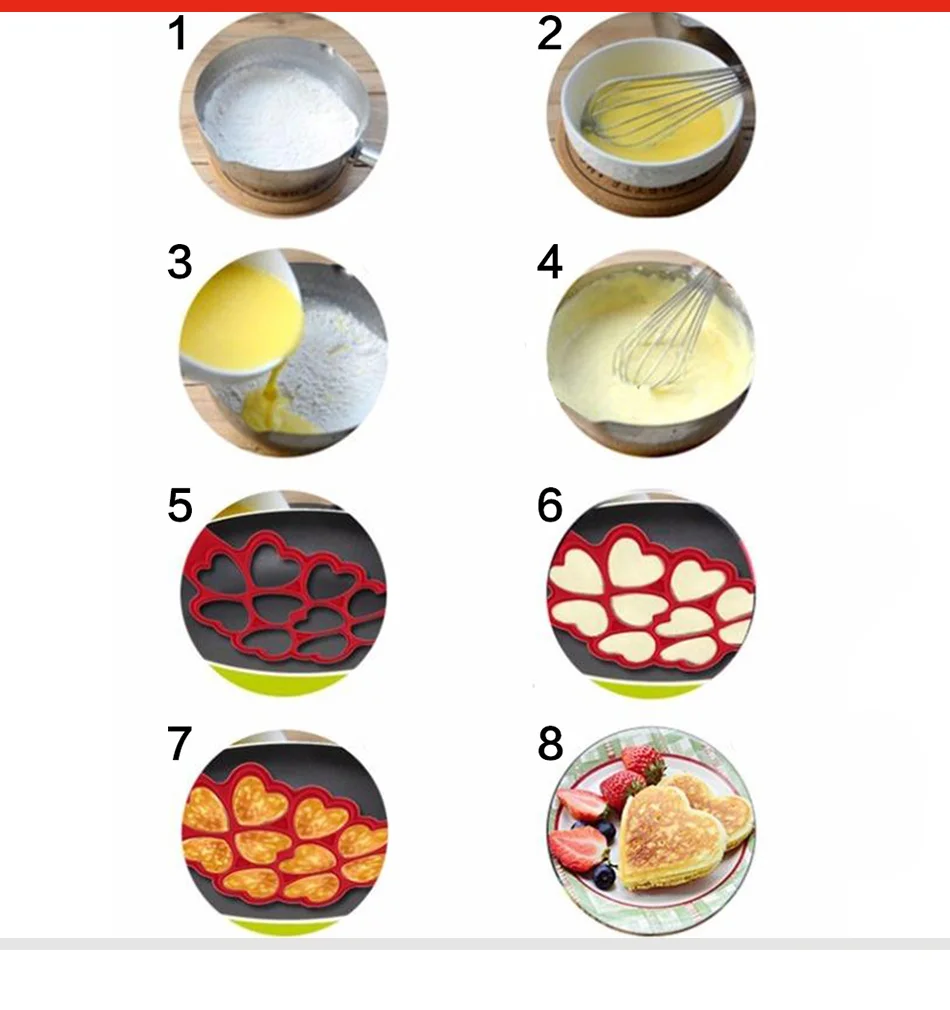 1
2
3
4
5
6
7
8