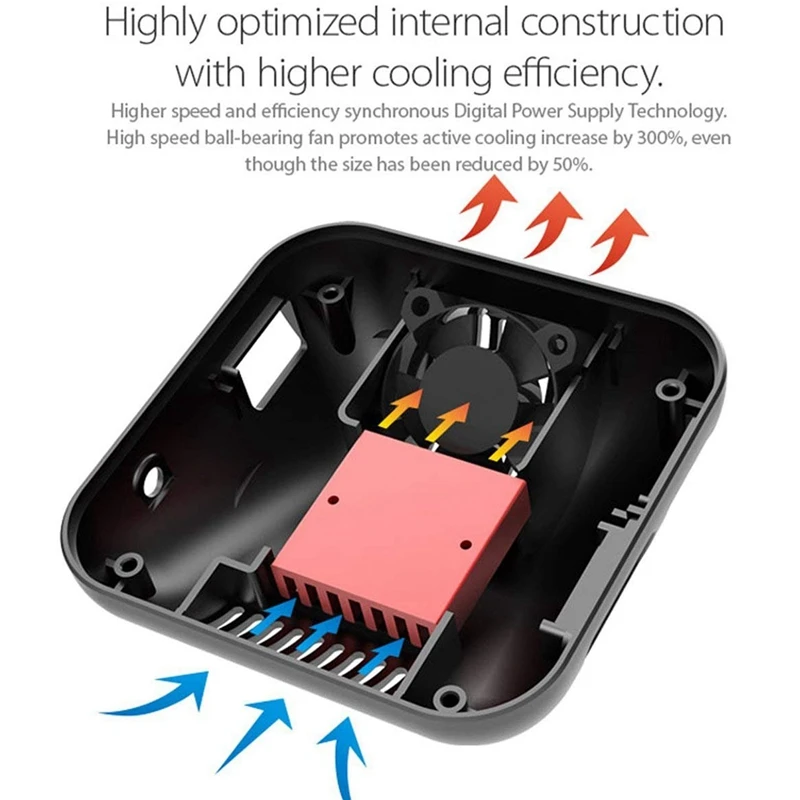 Highly optimized internal construction with higher cooling efficiency.

Higher speed and efficiency synchronous Digital Power Supply Technology. High speed ball-bearing fan promotes active cooling increase by 300%, even though the size has been reduced by 50%.