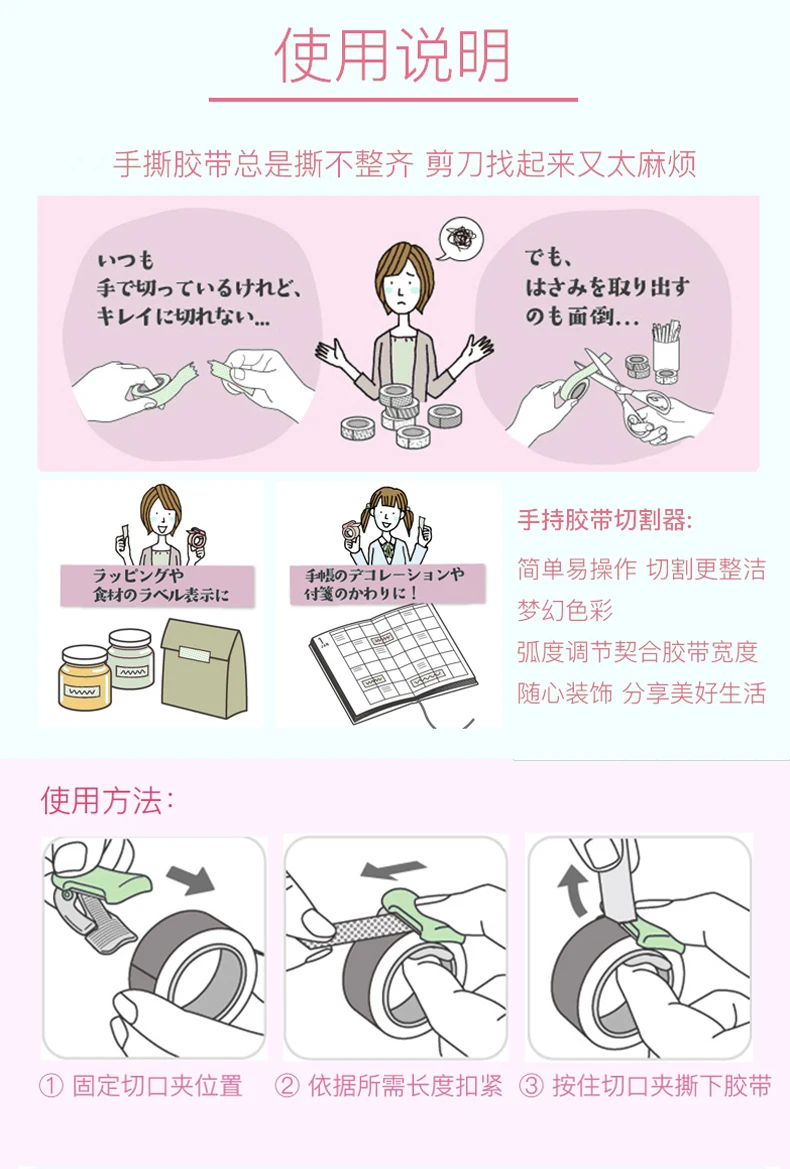 使用说明

手撕胶带总是撕不整齐 剪刀找起来又太麻烦

いつも
手で切っているけれど、
キレイに切れない…

でも、
はさみを取り出す
のも面倒…

ラッピングや
食材のラベル表示に

手帳のデコレーションや
付箋のかわりに！

手持胶带切割器:
简单易操作 切割更整洁
梦幻色彩
弧度调节契合胶带宽度
随心装饰 分享美好生活

使用方法:

① 固定切口夹位置 ② 依据所需长度扣紧 ③ 按住切口夹撕下胶带