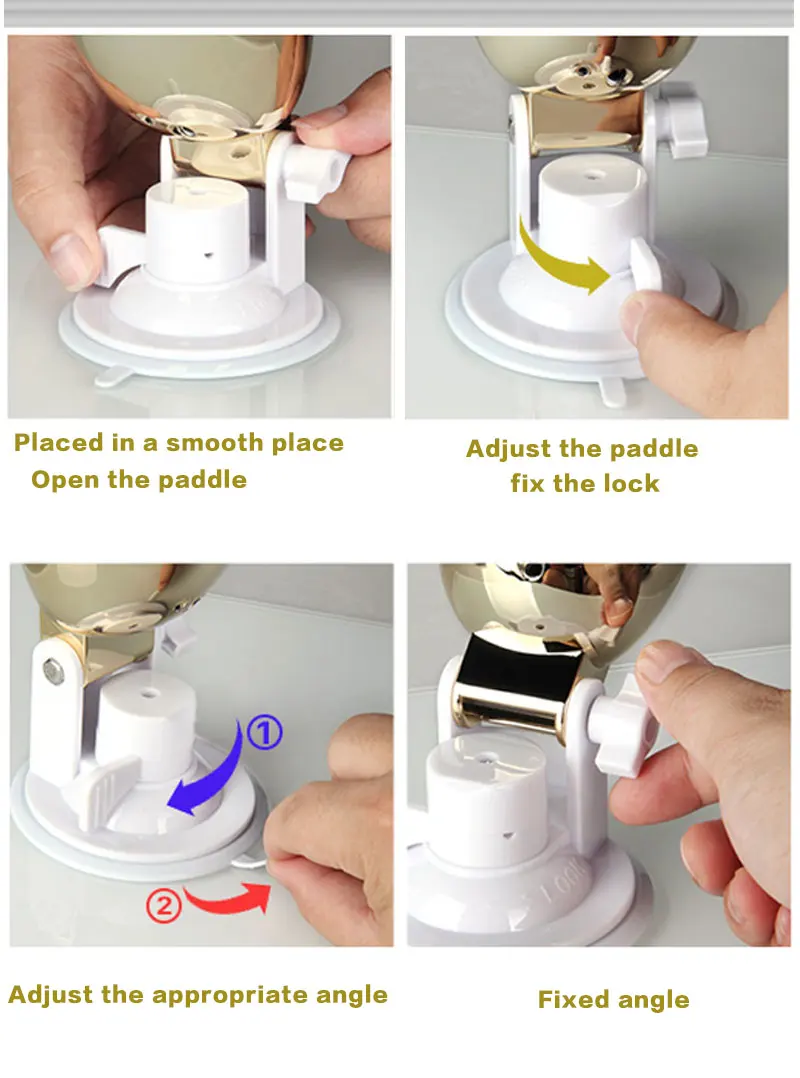 Placed in a smooth place
Open the paddle

Adjust the paddle
fix the lock

①

②

Adjust the appropriate angle

Fixed angle